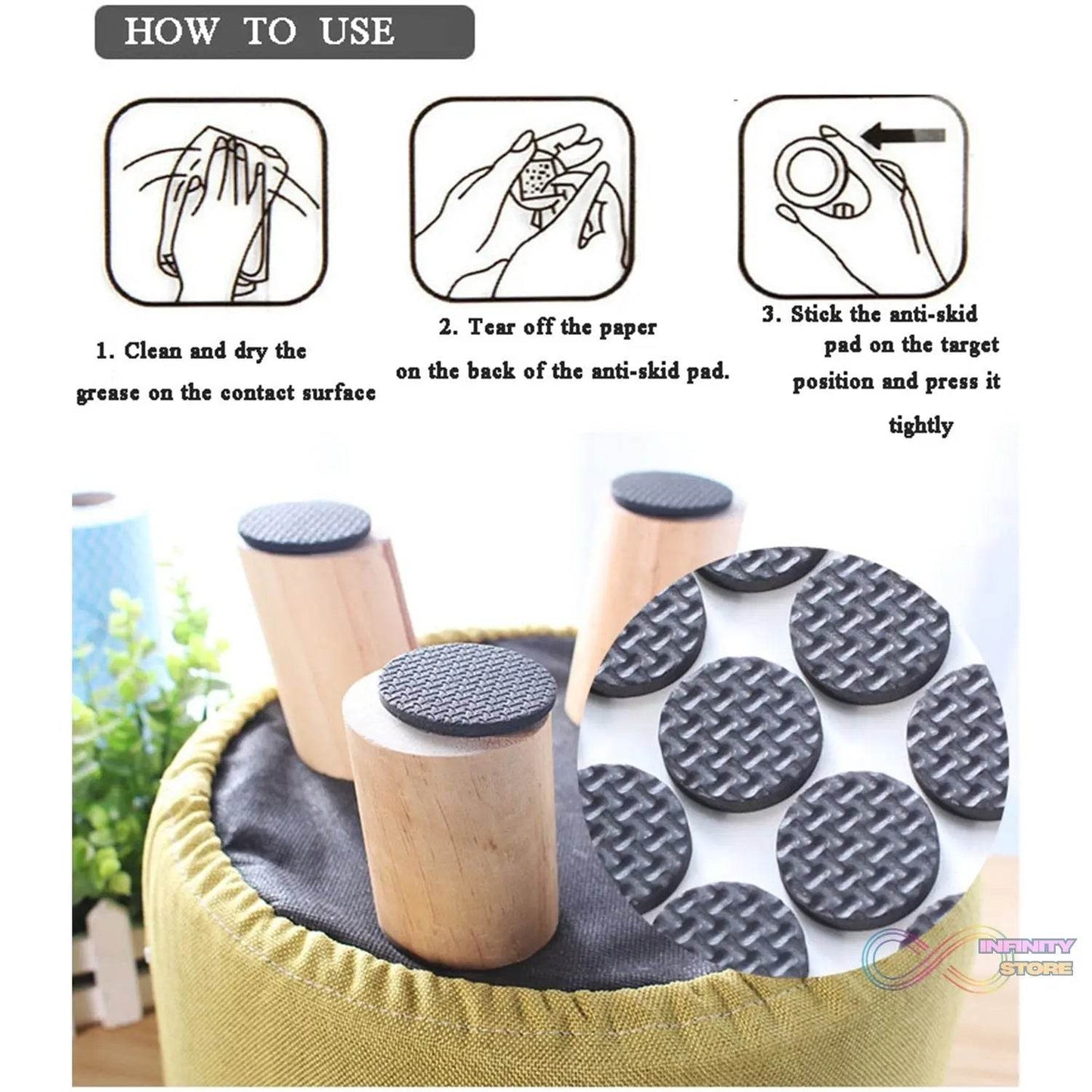 HOW TO USE

1. Clean and dry the grease on the contact surface

2. Tear off the paper on the back of the anti-skid pad.

3. Stick the anti-skid pad on the target position and press it tightly

INFINITY STORE