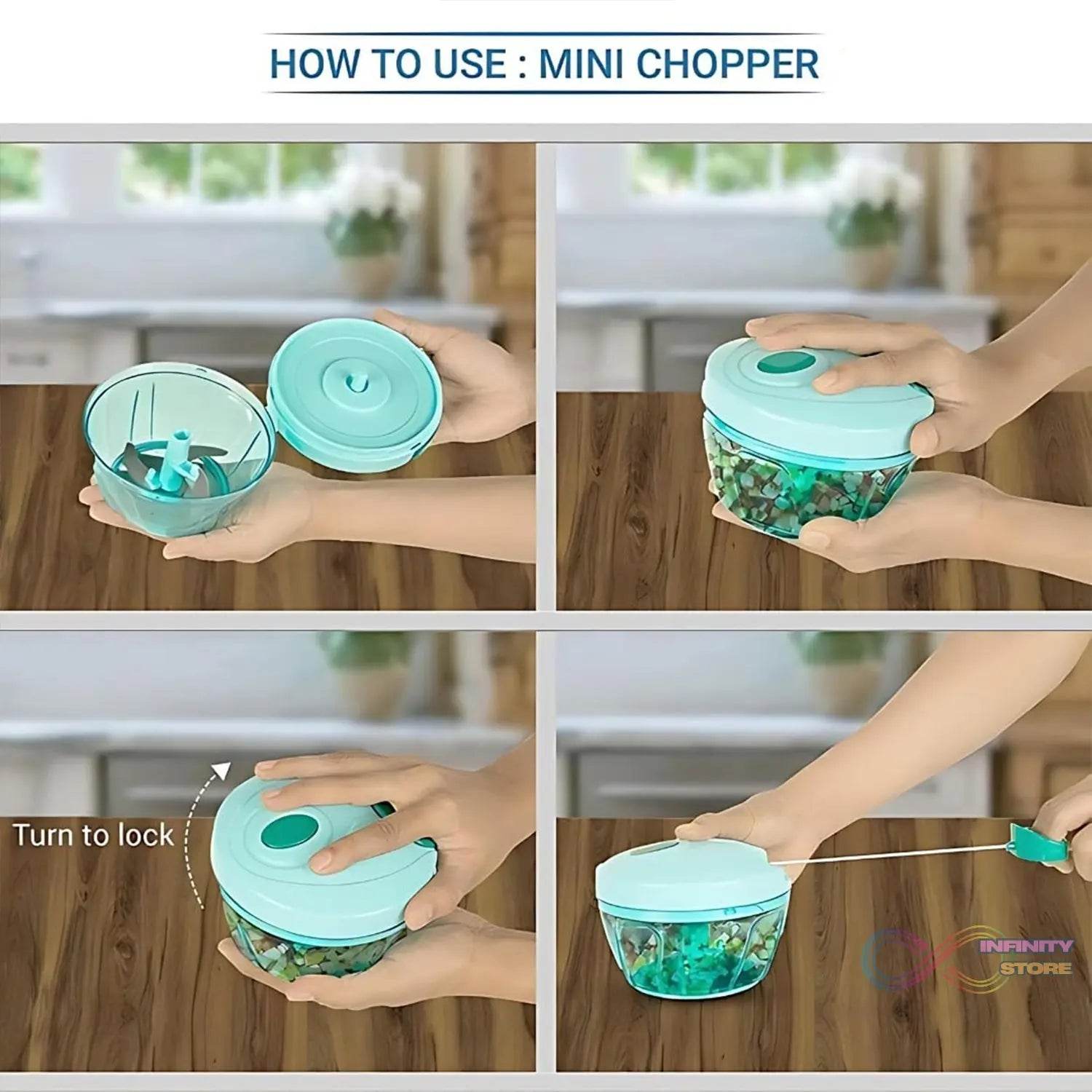 HOW TO USE : MINI CHOPPER

Turn to lock

INFINITY STORE