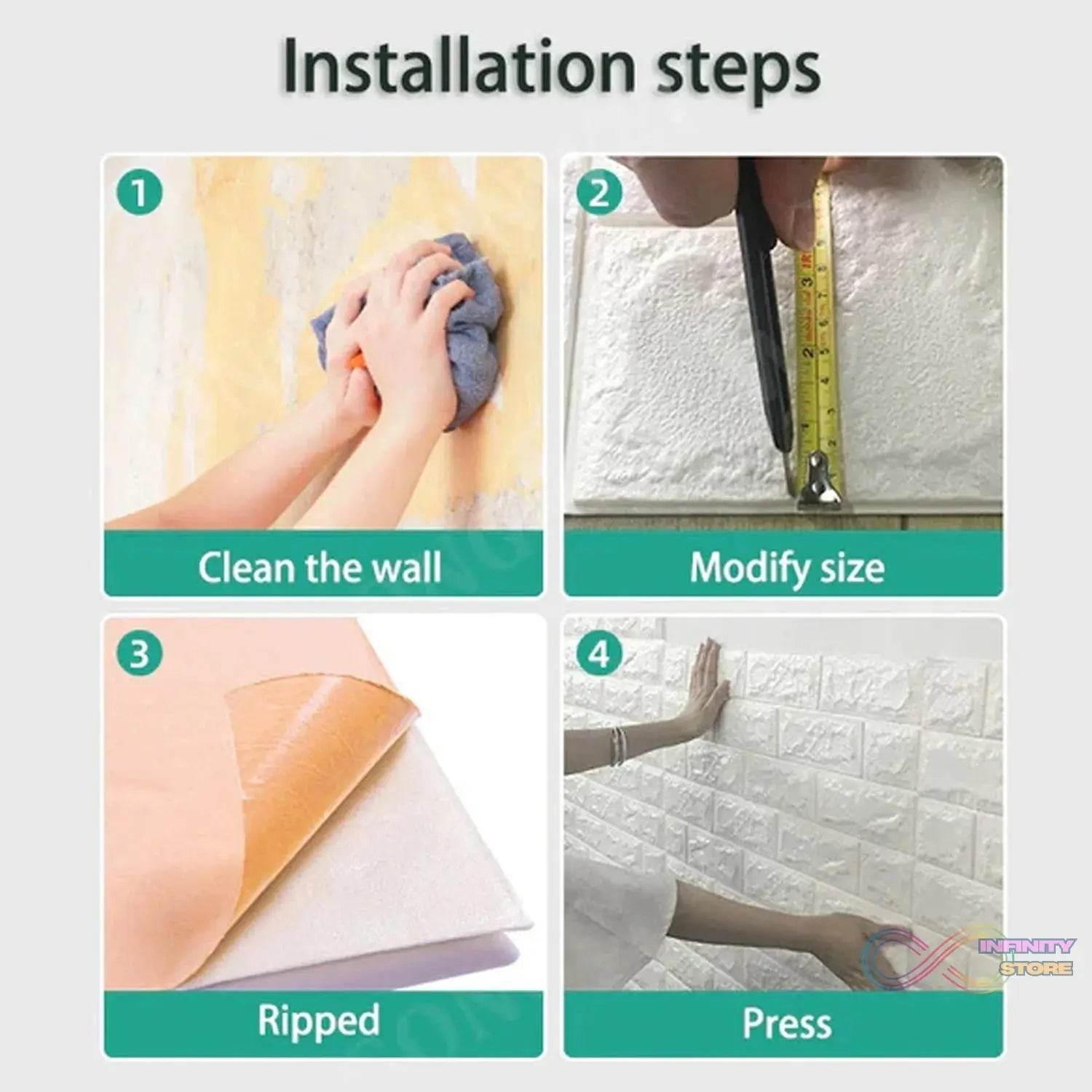 Installation steps

1
Clean the wall

2
Modify size

3
Ripped

4
Press

INFINITY STORE