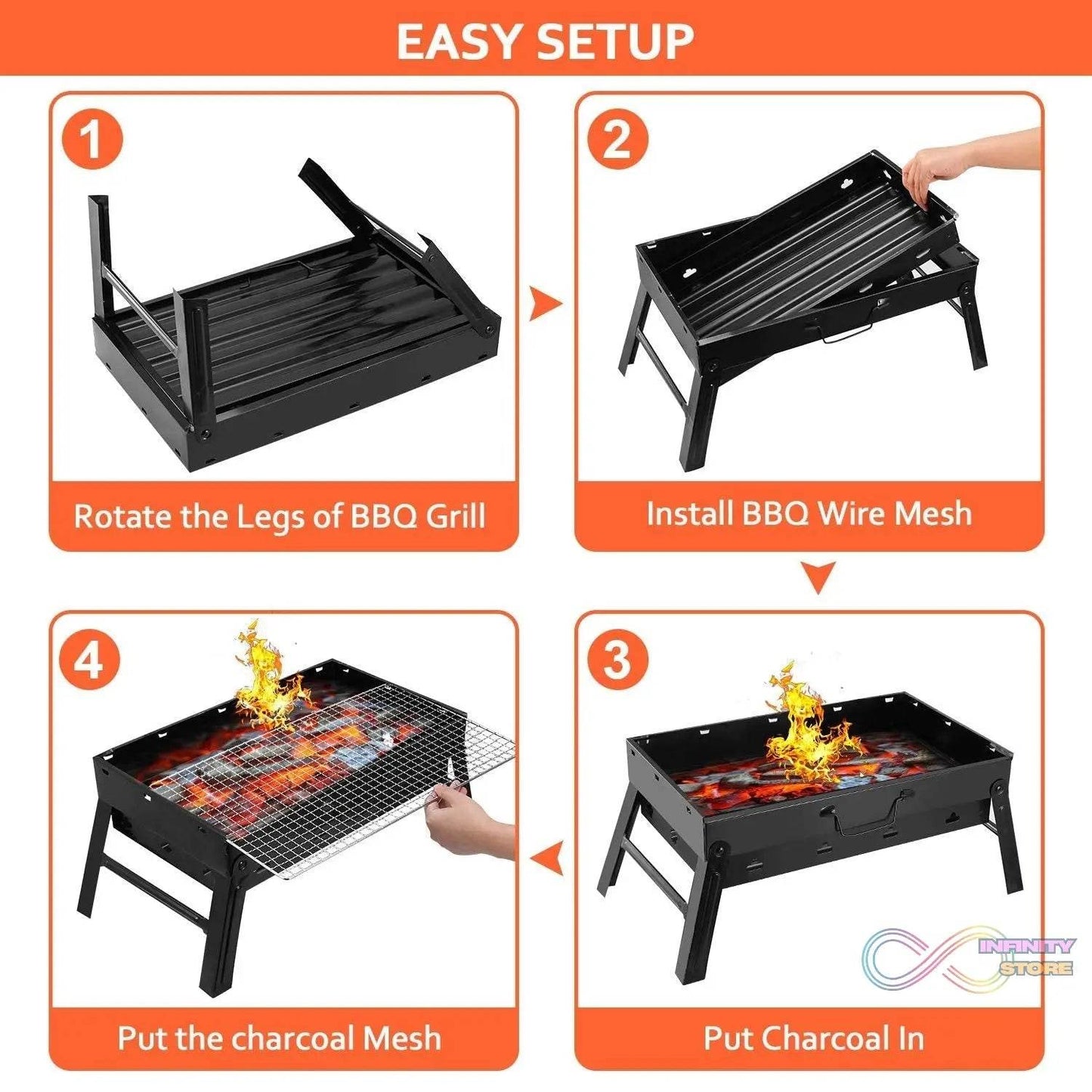 EASY SETUP

1

Rotate the Legs of BBQ Grill

2

Install BBQ Wire Mesh

3

Put Charcoal In

4

Put the charcoal Mesh

INFINITY STORE