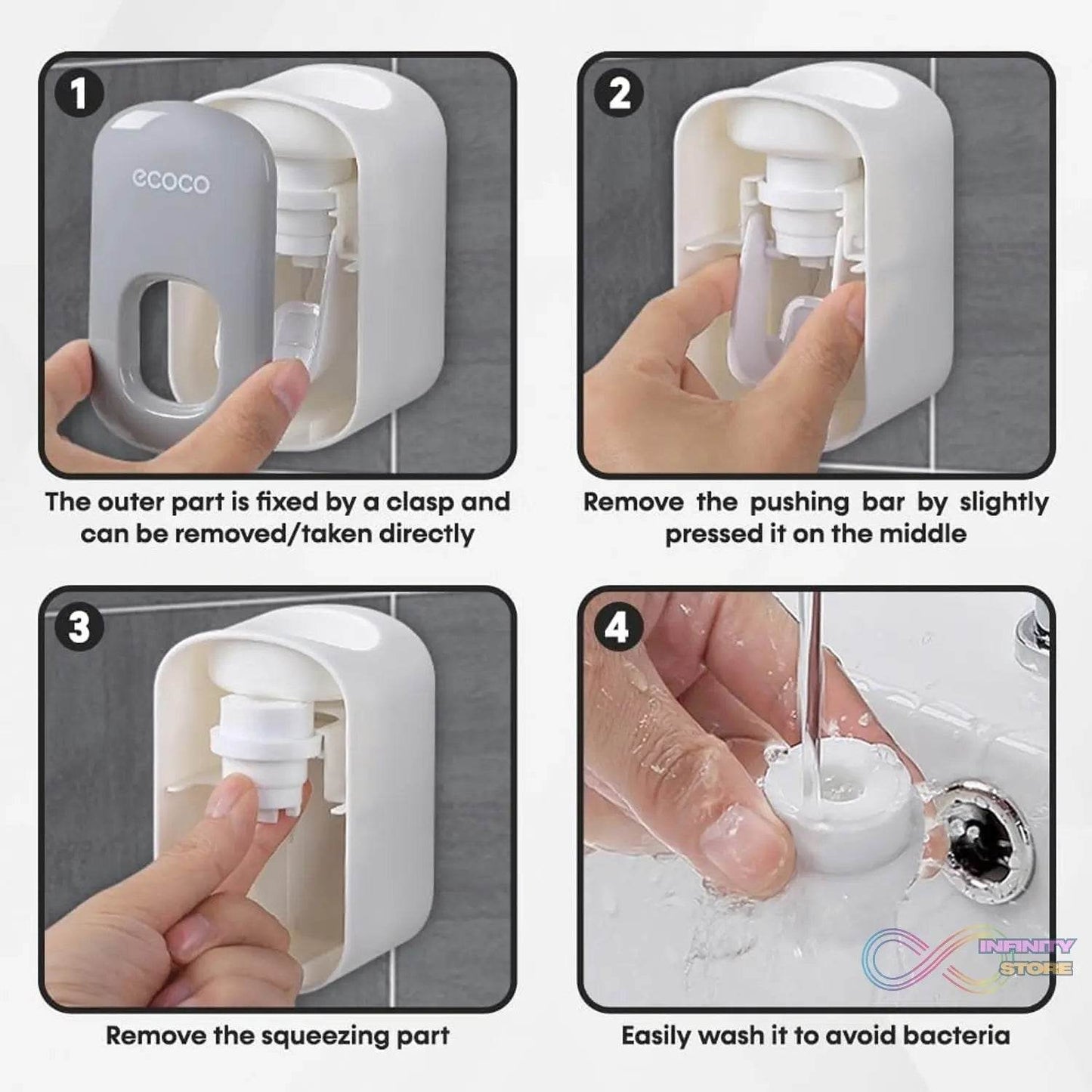 1

ecoco

The outer part is fixed by a clasp and can be removed/taken directly

2

Remove the pushing bar by slightly pressed it on the middle

3

Remove the squeezing part

4

INFINITY STORE

Easily wash it to avoid bacteria