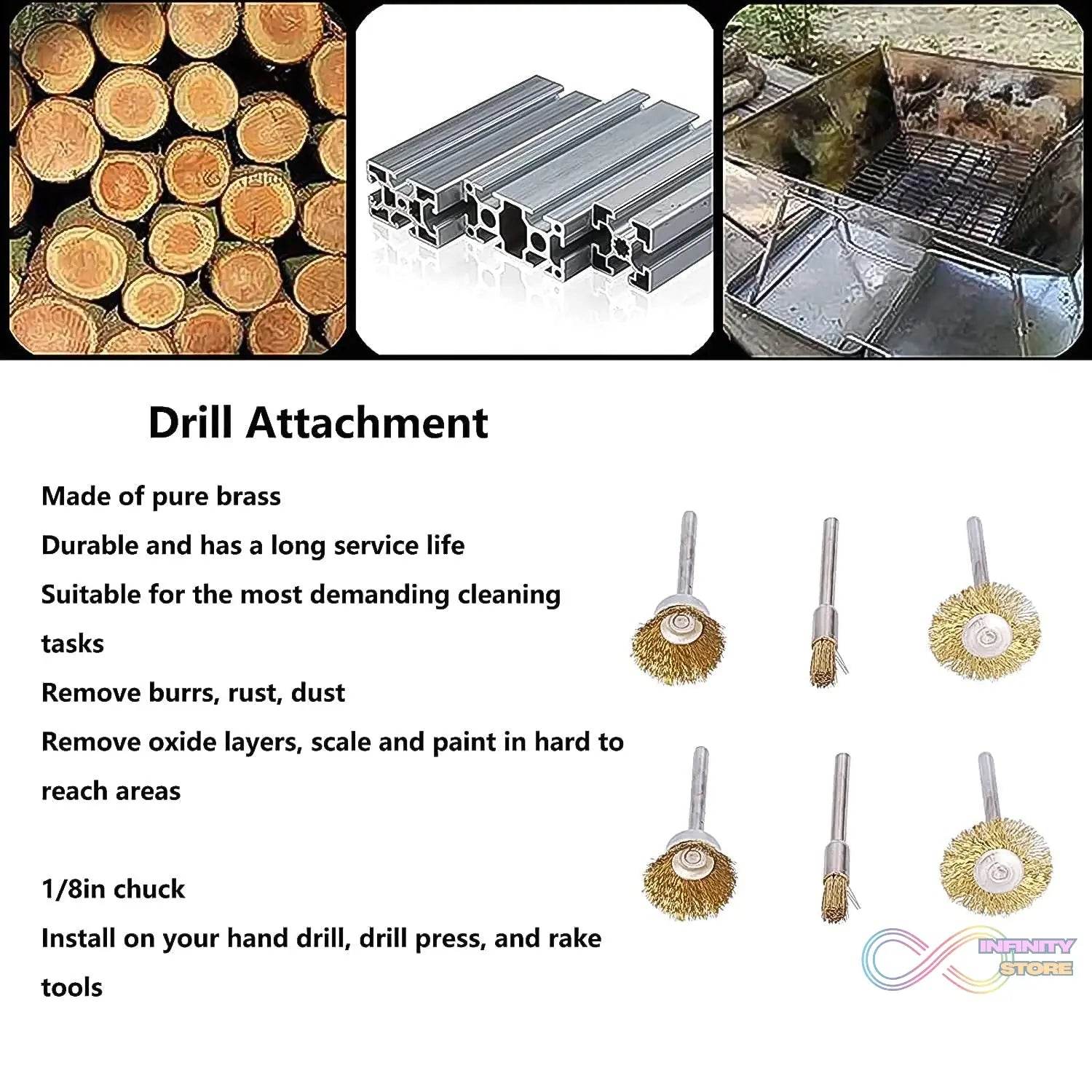 Drill Attachment

Made of pure brass
Durable and has a long service life
Suitable for the most demanding cleaning tasks
Remove burrs, rust, dust
Remove oxide layers, scale and paint in hard to reach areas

1/8in chuck
Install on your hand drill, drill press, and rake tools

INFINITY STORE