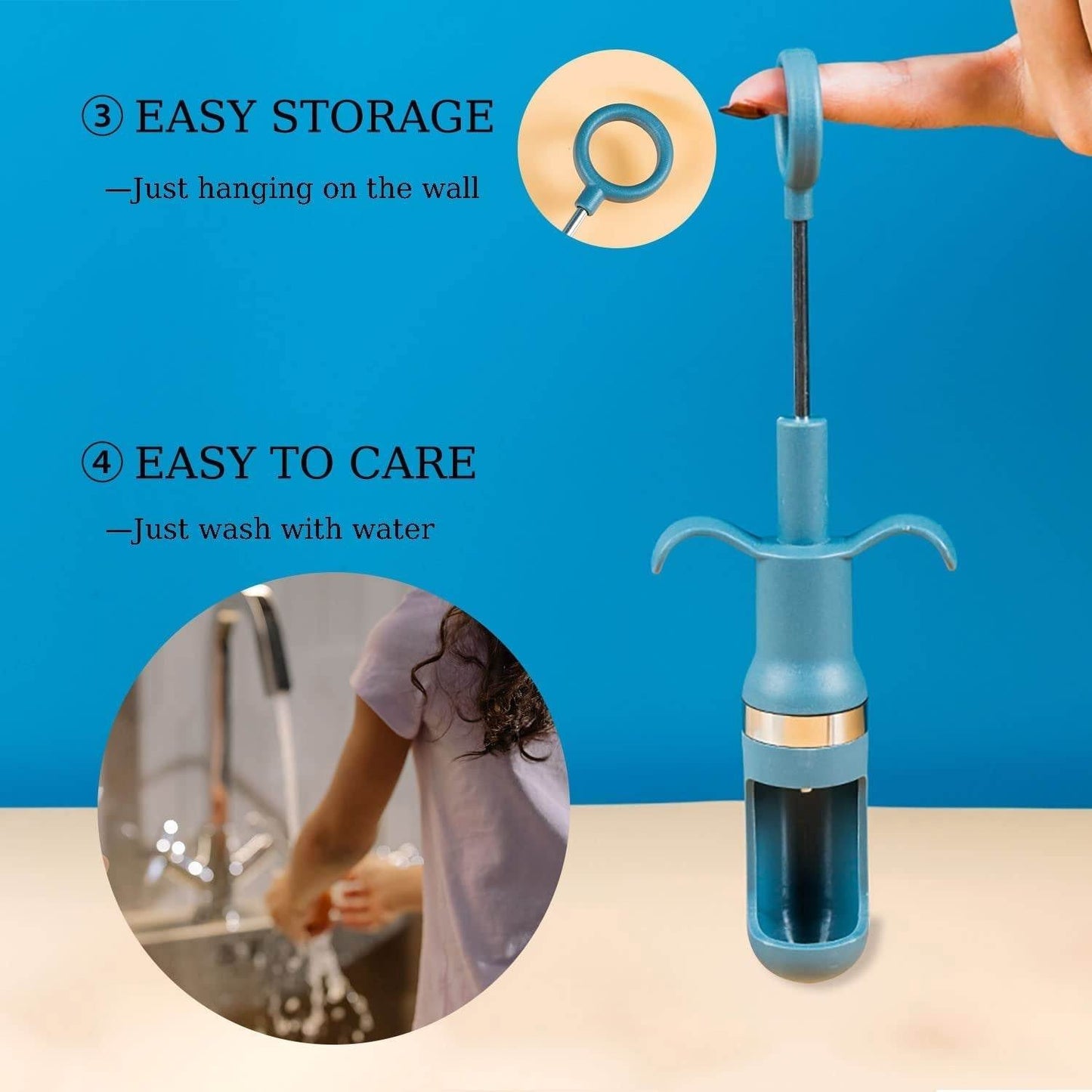 ③ EASY STORAGE

—Just hanging on the wall

④ EASY TO CARE

—Just wash with water