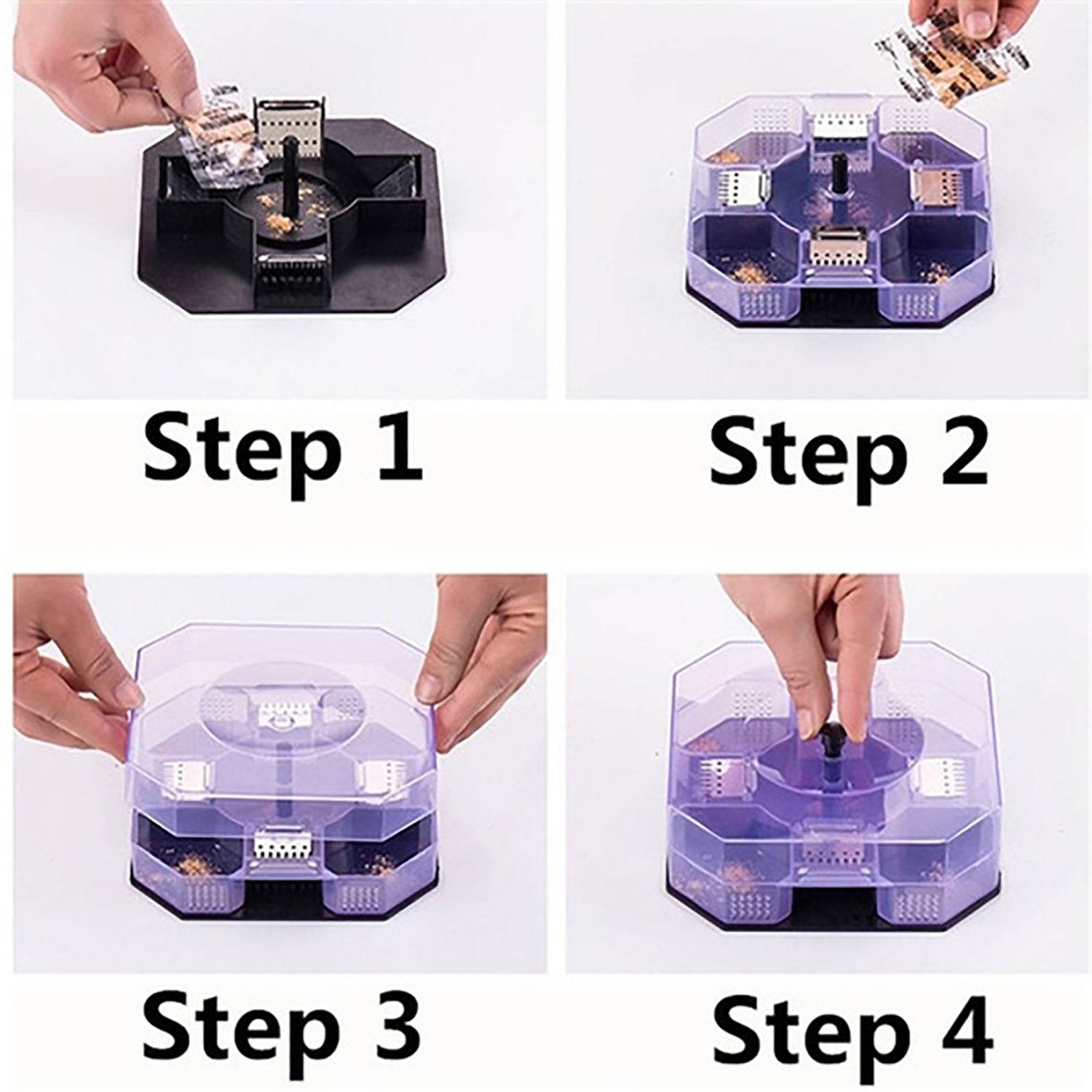 Step 1

Step 2

Step 3

Step 4