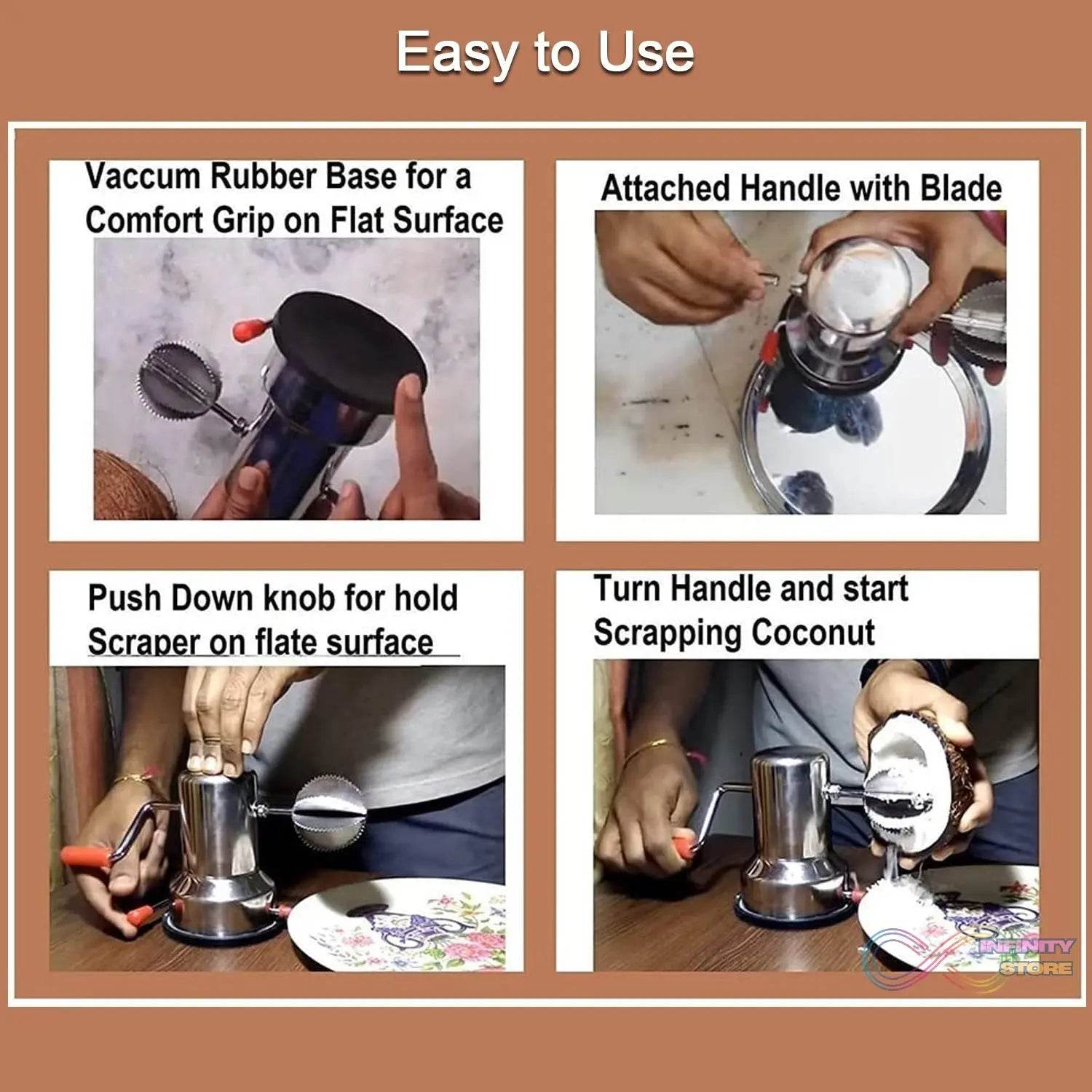 Easy to Use

Vaccum Rubber Base for a Comfort Grip on Flat Surface

Attached Handle with Blade

Push Down knob for hold Scraper on flate surface

Turn Handle and start Scrapping Coconut

INFINITY STORE