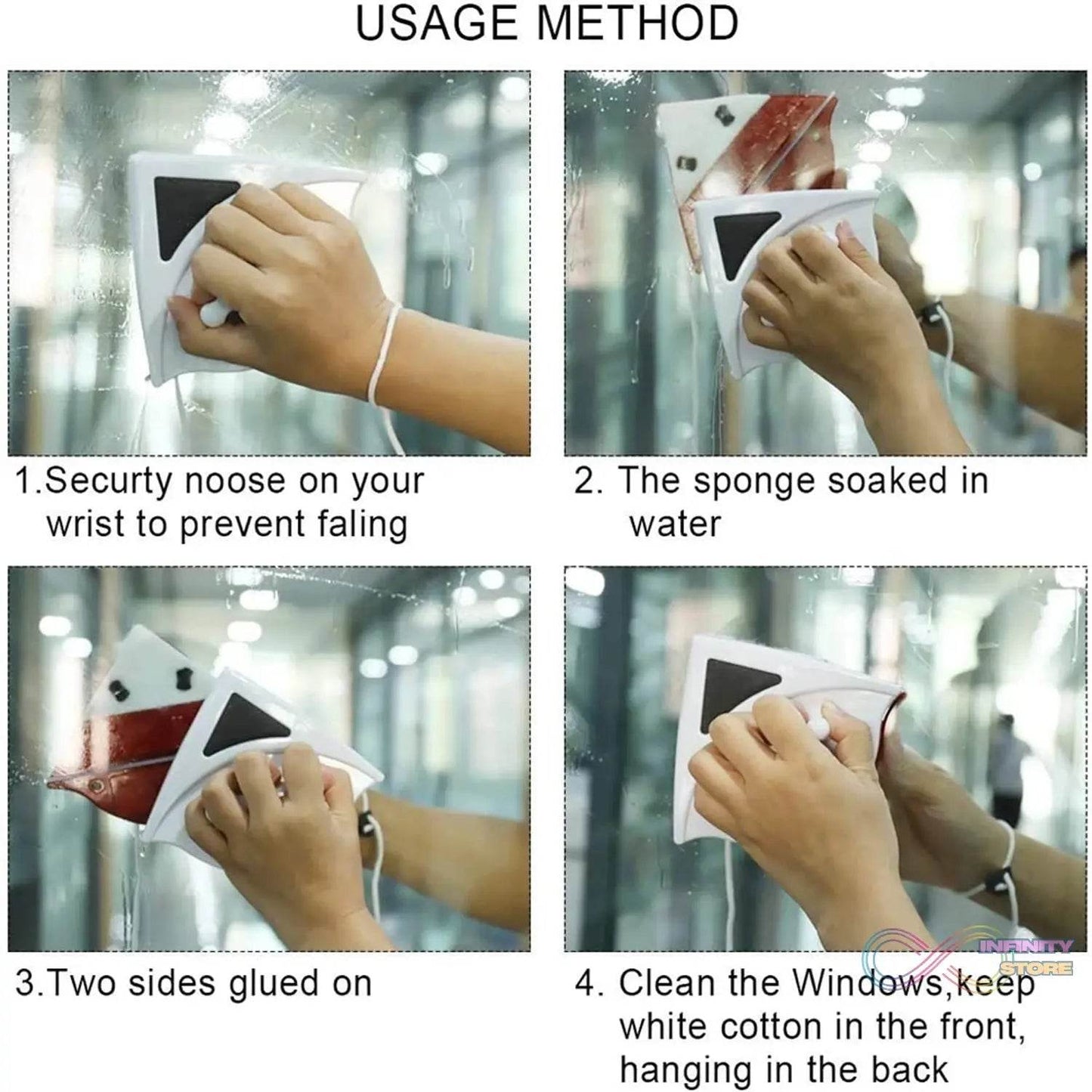 USAGE METHOD

1.Securty noose on your wrist to prevent faling

2. The sponge soaked in water

3.Two sides glued on

4. Clean the Windows,keep white cotton in the front, hanging in the back

INFINITY STORE