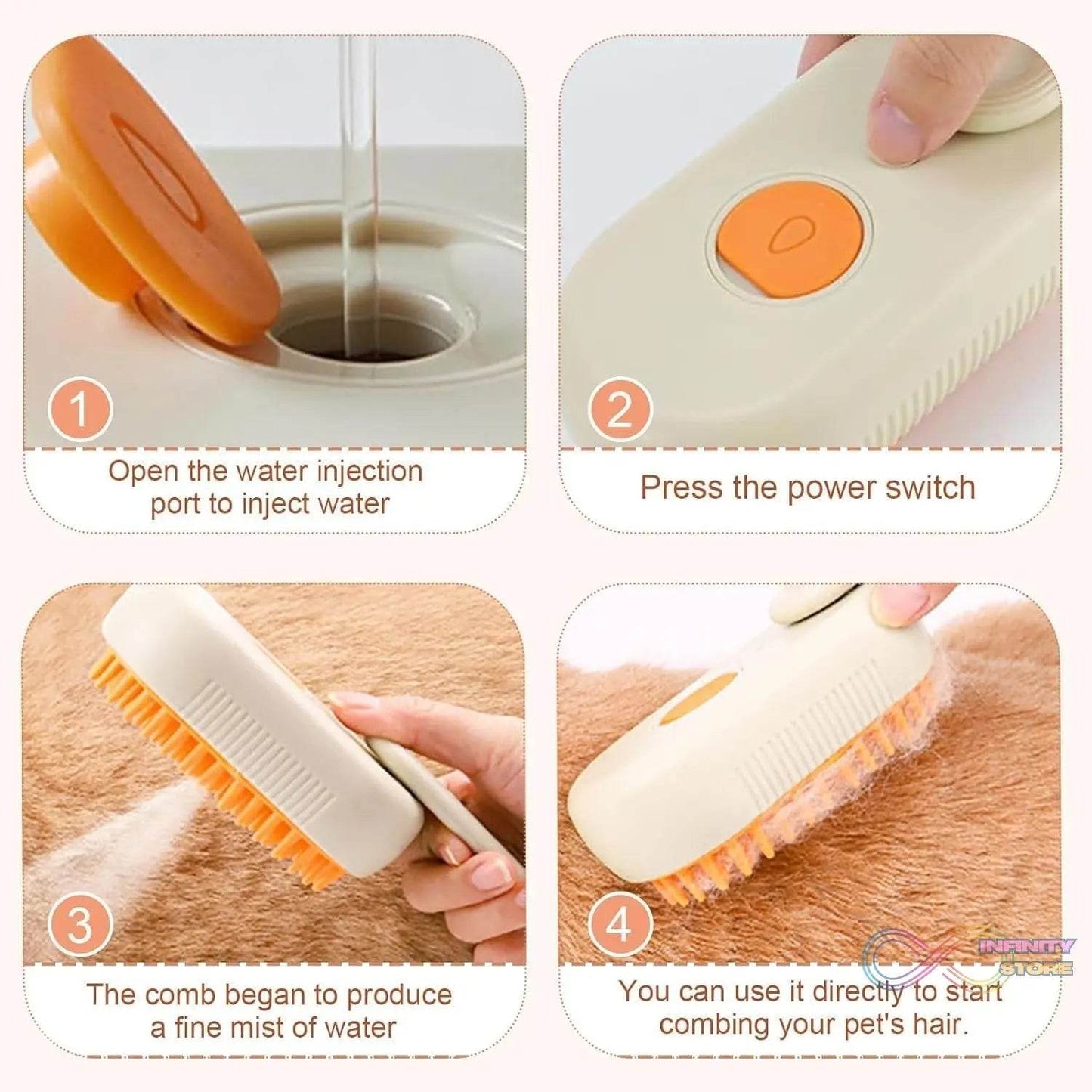 1

Open the water injection port to inject water

2

Press the power switch

3

The comb began to produce a fine mist of water

4

You can use it directly to start combing your pet's hair.

INFINITY STORE