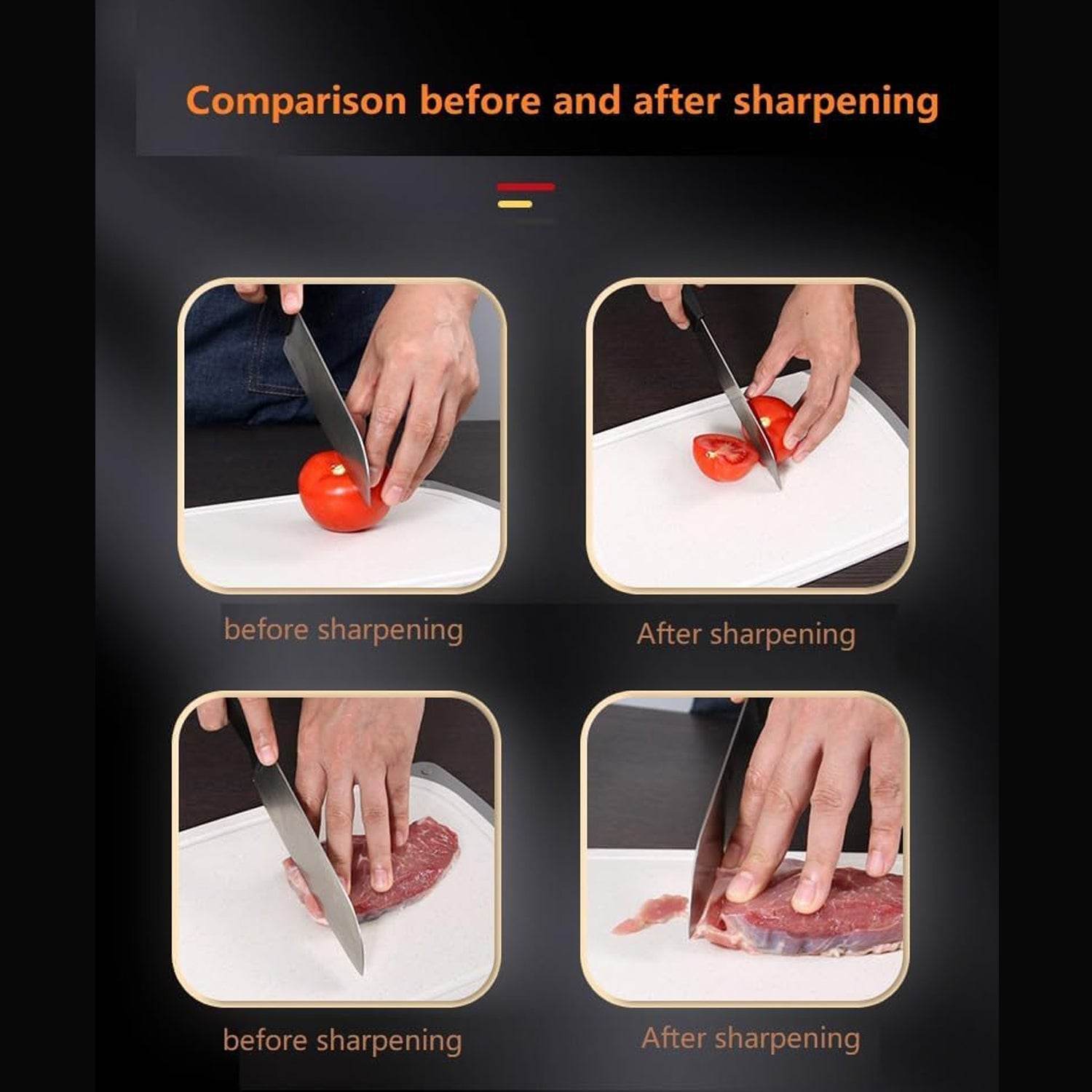 Comparison before and after sharpening

before sharpening

After sharpening

before sharpening

After sharpening