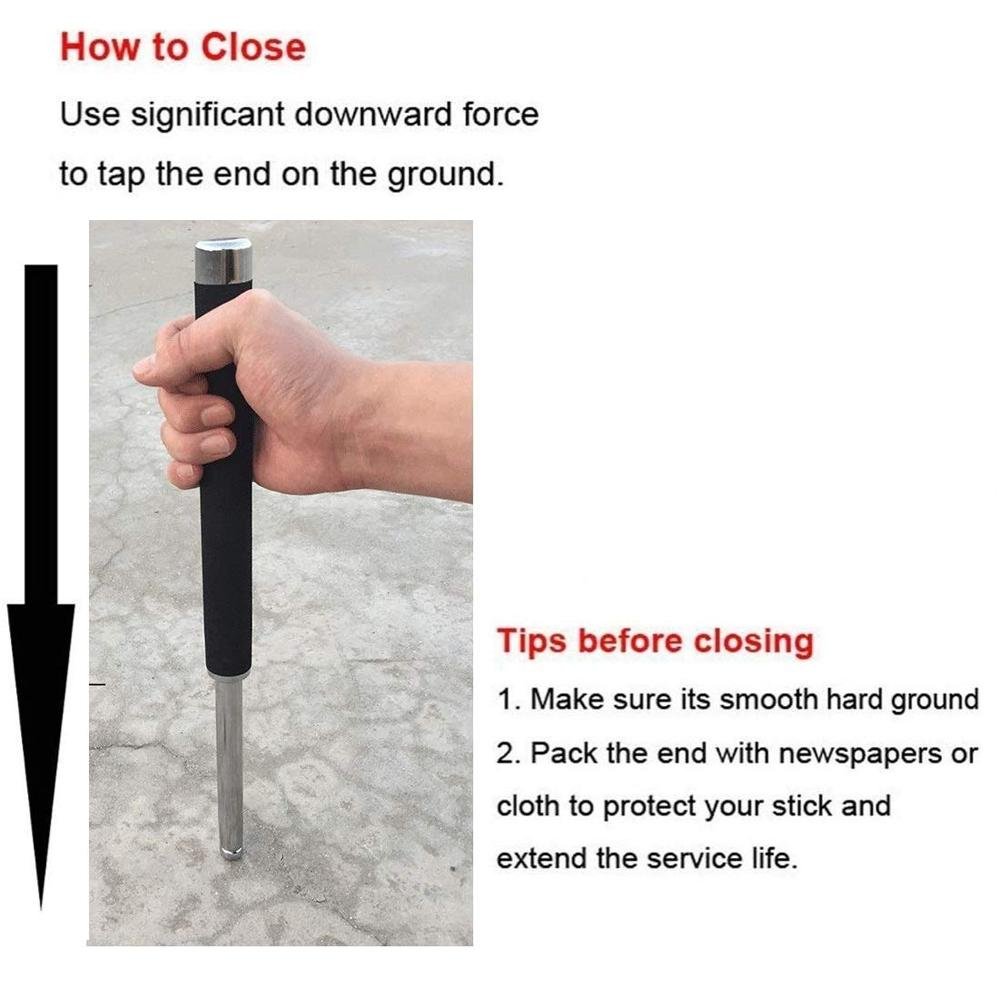 How to Close

Use significant downward force to tap the end on the ground.

Tips before closing

1. Make sure its smooth hard ground

2. Pack the end with newspapers or cloth to protect your stick and extend the service life.