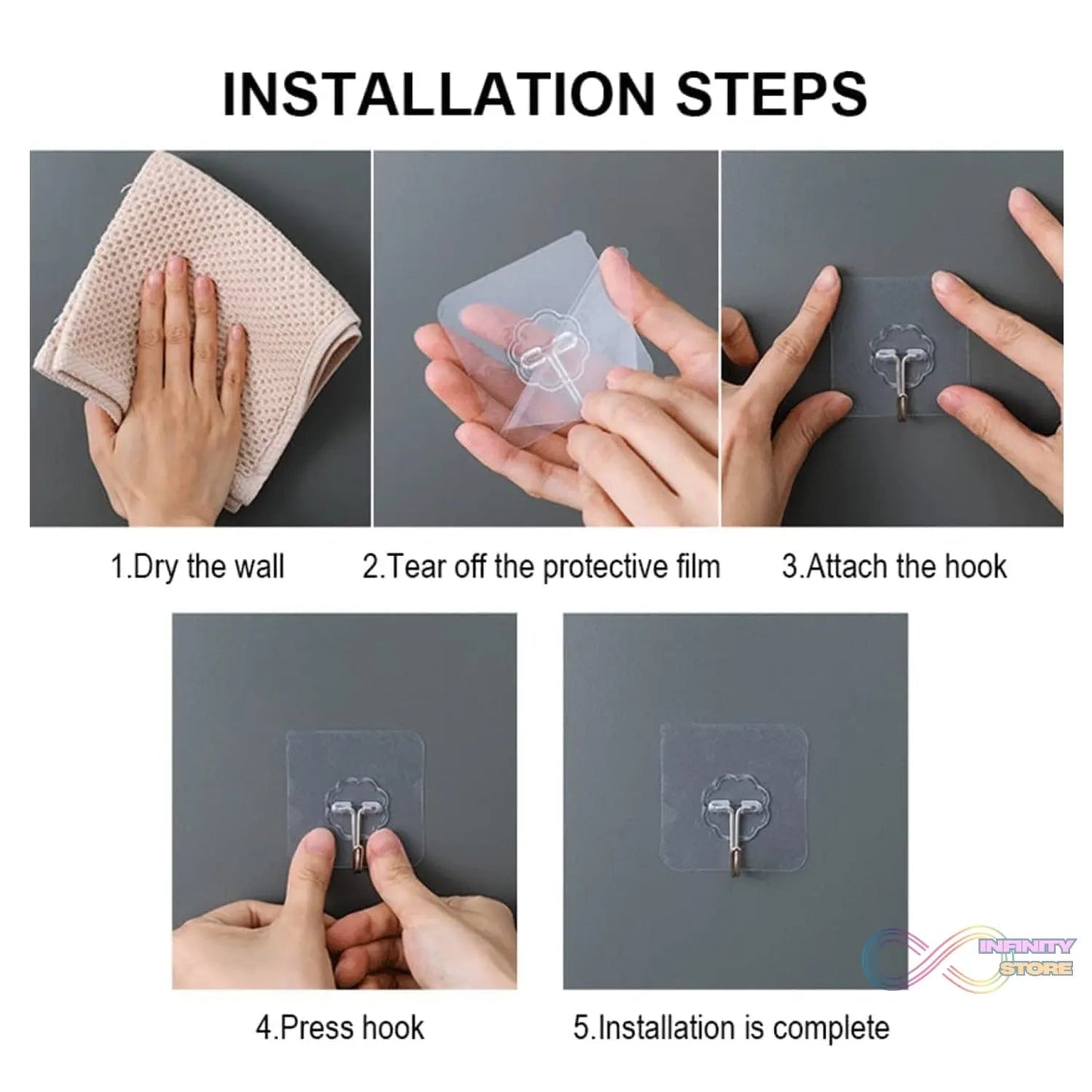 INSTALLATION STEPS

1.Dry the wall

2.Tear off the protective film

3.Attach the hook

4.Press hook

5.Installation is complete

INFINITY STORE