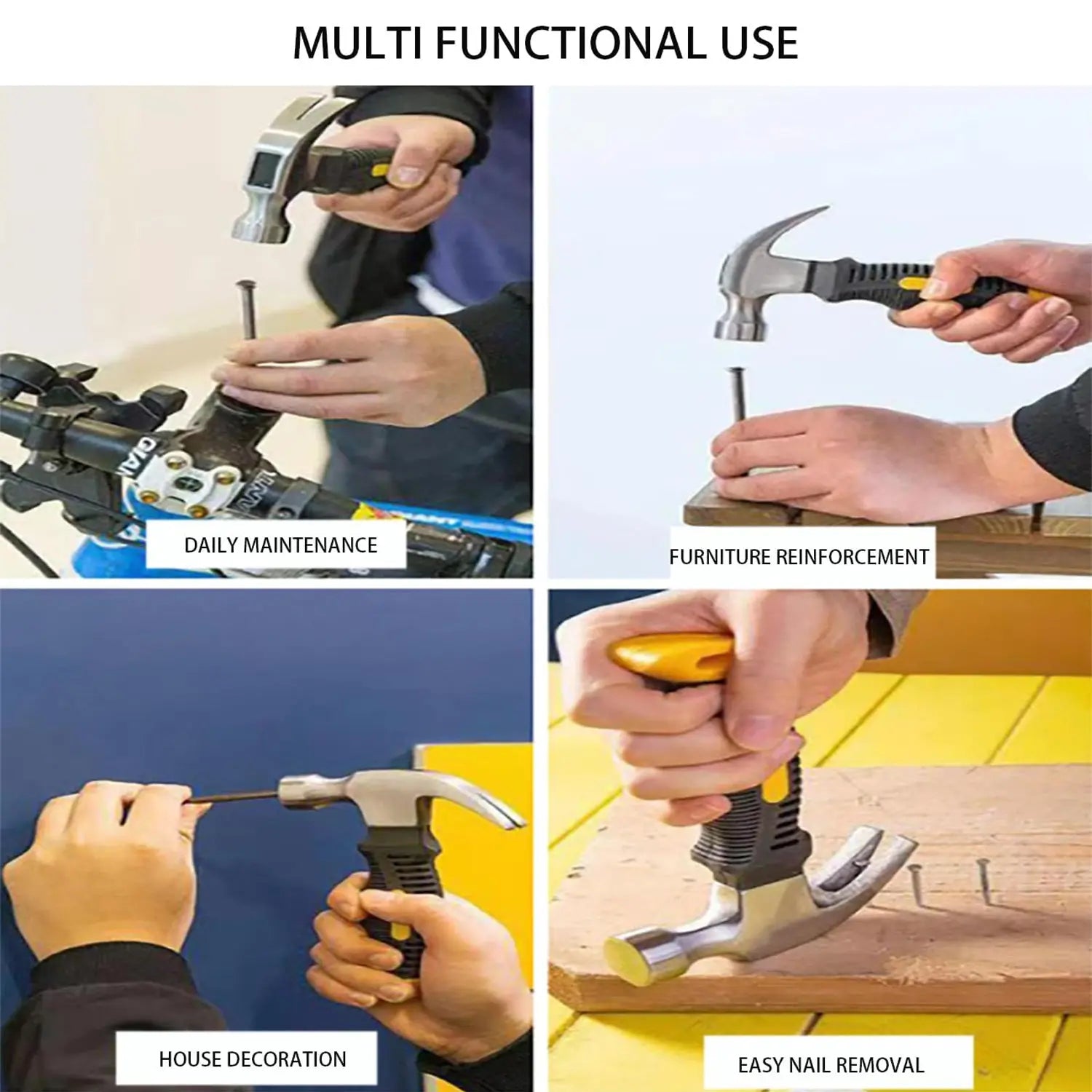 MULTI FUNCTIONAL USE

DAILY MAINTENANCE

FURNITURE REINFORCEMENT

HOUSE DECORATION

EASY NAIL REMOVAL