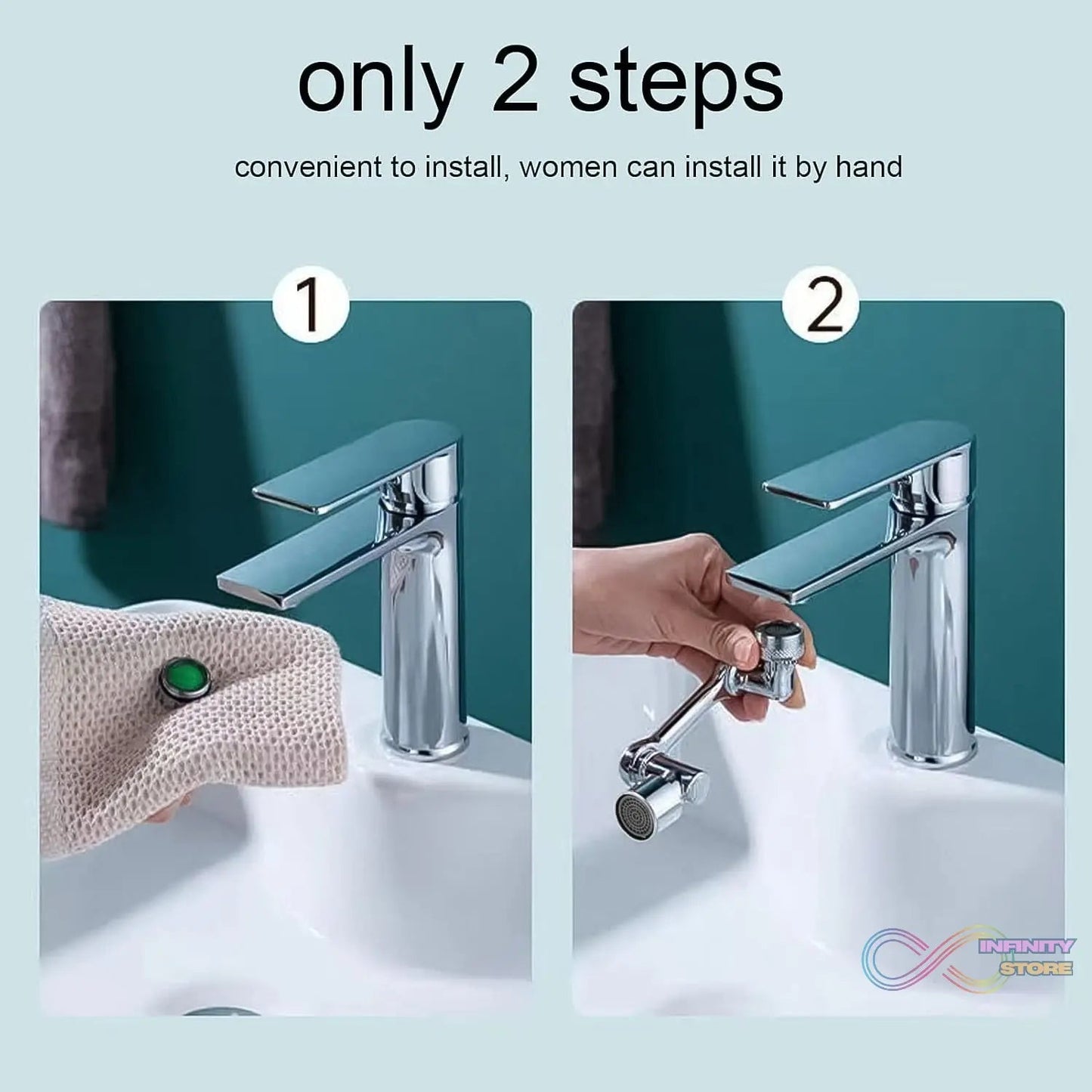 only 2 steps

convenient to install, women can install it by hand

1

2

INFINITY STORE