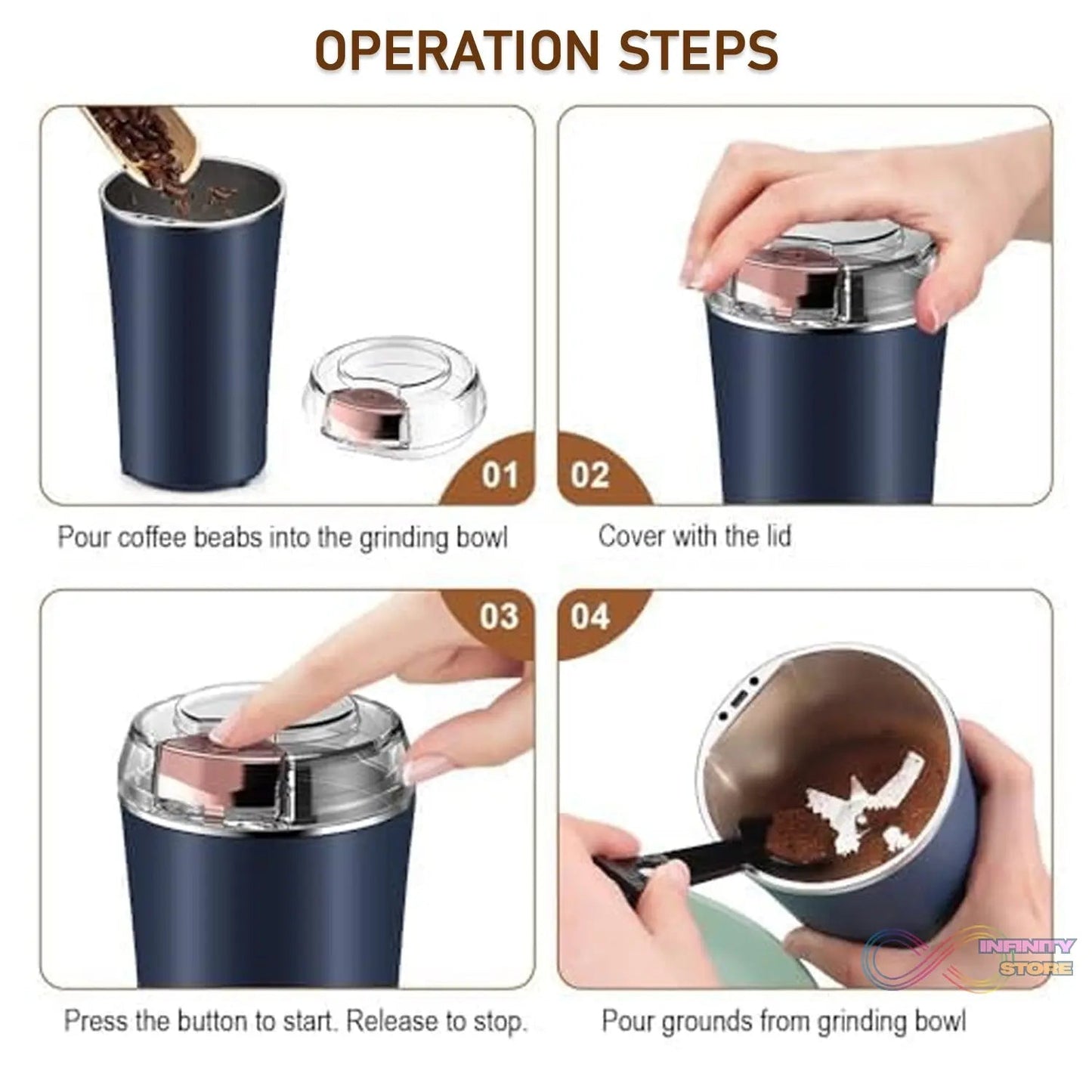 OPERATION STEPS

01

Pour coffee beabs into the grinding bowl

02

Cover with the lid

03

Press the button to start. Release to stop.

04

Pour grounds from grinding bowl

INFINITY STORE