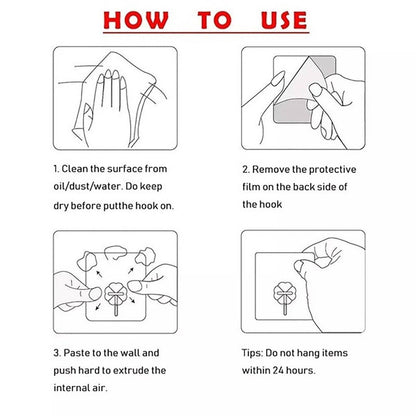 HOW TO USE

1. Clean the surface from oil/dust/water. Do keep dry before putthe hook on.

2. Remove the protective film on the back side of the hook

3. Paste to the wall and push hard to extrude the internal air.

Tips: Do not hang items within 24 hours.