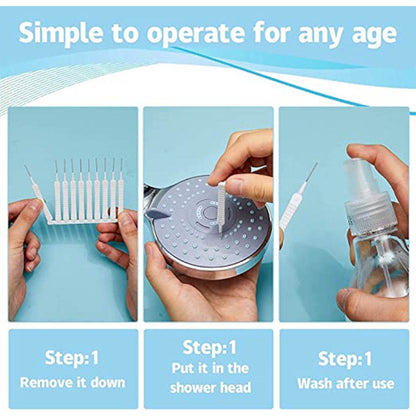 Simple to operate for any age

Step:1
Remove it down

Step:1
Put it in the shower head

Step:1
Wash after use