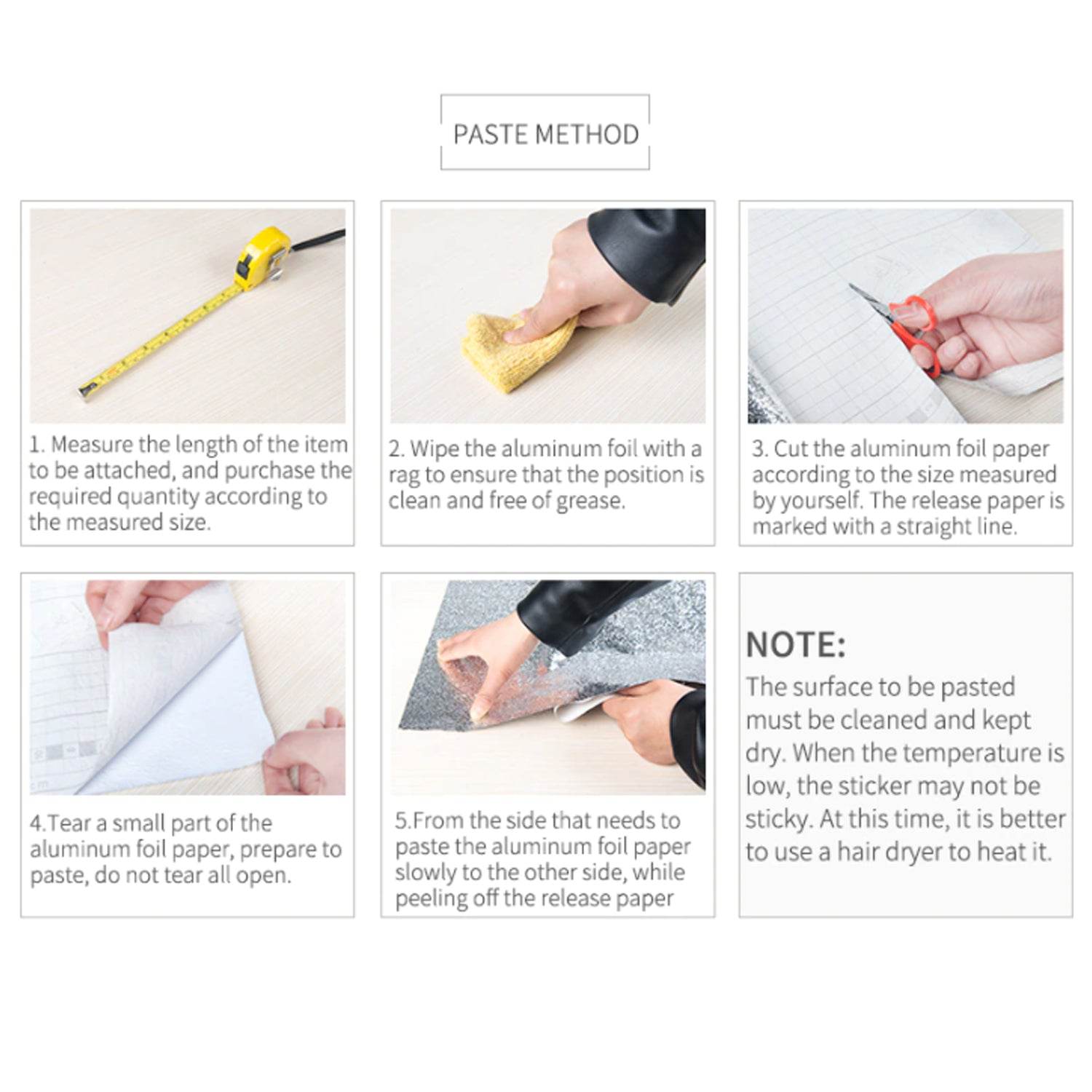 PASTE METHOD

1. Measure the length of the item to be attached, and purchase the required quantity according to the measured size.

2. Wipe the aluminum foil with a rag to ensure that the position is clean and free of grease.

3. Cut the aluminum foil paper according to the size measured by yourself. The release paper is marked with a straight line.

4.Tear a small part of the aluminum foil paper, prepare to paste, do not tear all open.

5.From the side that needs to paste the aluminum foil paper slowly to the other side, while peeling off the release paper

NOTE:
The surface to be pasted must be cleaned and kept dry. When the temperature is low, the sticker may not be sticky. At this time, it is better to use a hair dryer to heat it.