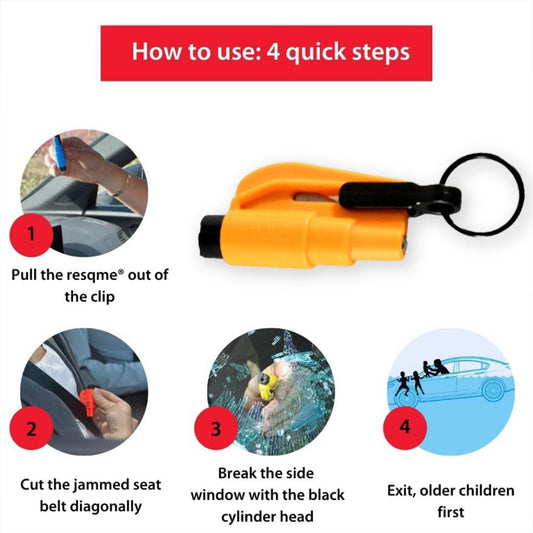 How to use: 4 quick steps

1

Pull the resqme® out of the clip

2

Cut the jammed seat belt diagonally

3

Break the side window with the black cylinder head

4

Exit, older children first