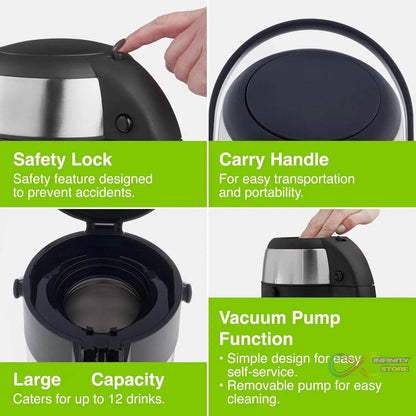 Safety Lock
Safety feature designed to prevent accidents.

Carry Handle
For easy transportation and portability.

Large Capacity
Caters for up to 12 drinks.

Vacuum Pump Function
• Simple design for easy self-service.
• Removable pump for easy cleaning.

INFINITY STORE