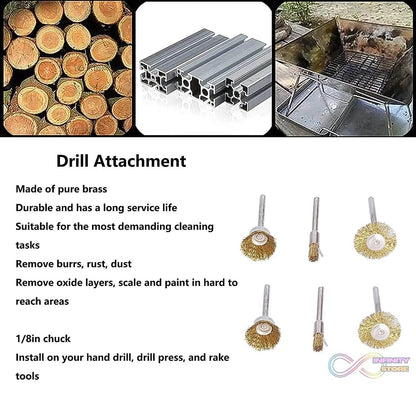 Drill Attachment

Made of pure brass
Durable and has a long service life
Suitable for the most demanding cleaning tasks
Remove burrs, rust, dust
Remove oxide layers, scale and paint in hard to reach areas

1/8in chuck
Install on your hand drill, drill press, and rake tools

INFINITY STORE