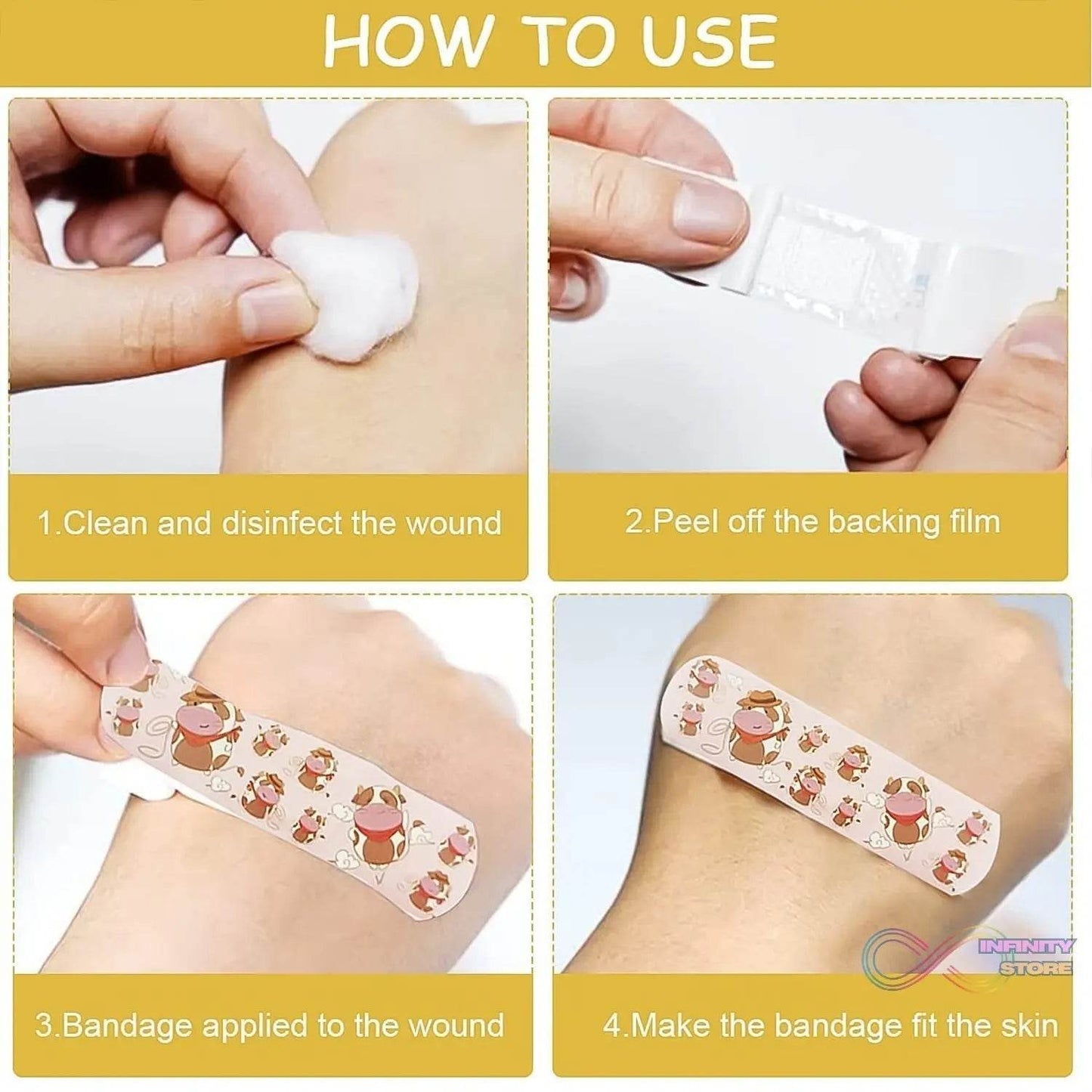 HOW TO USE

1.Clean and disinfect the wound

2.Peel off the backing film

3.Bandage applied to the wound

4.Make the bandage fit the skin

INFINITY STORE