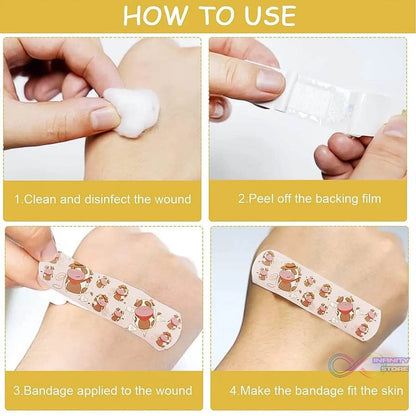 HOW TO USE

1.Clean and disinfect the wound

2.Peel off the backing film

3.Bandage applied to the wound

4.Make the bandage fit the skin

INFINITY STORE