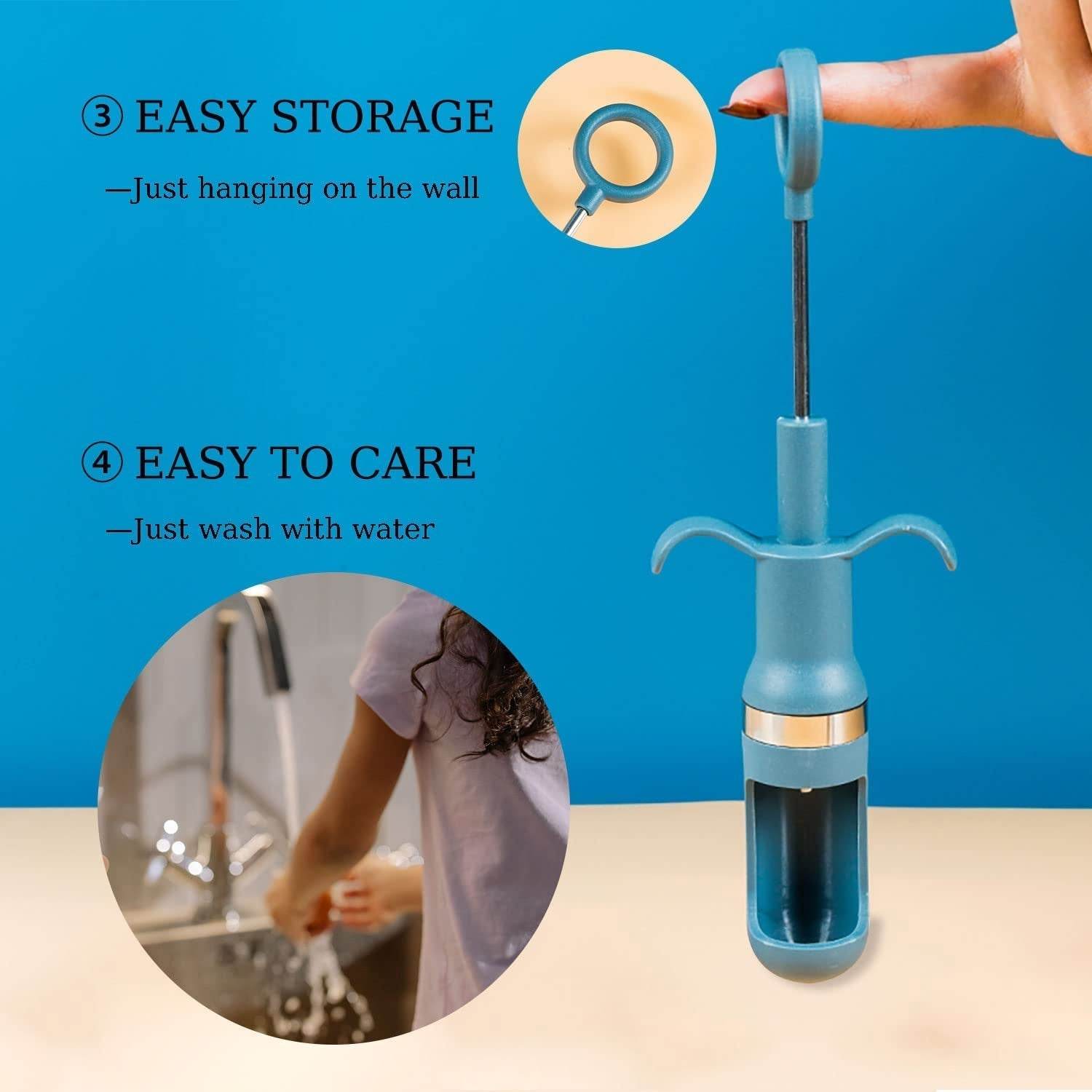 ③ EASY STORAGE

—Just hanging on the wall

④ EASY TO CARE

—Just wash with water