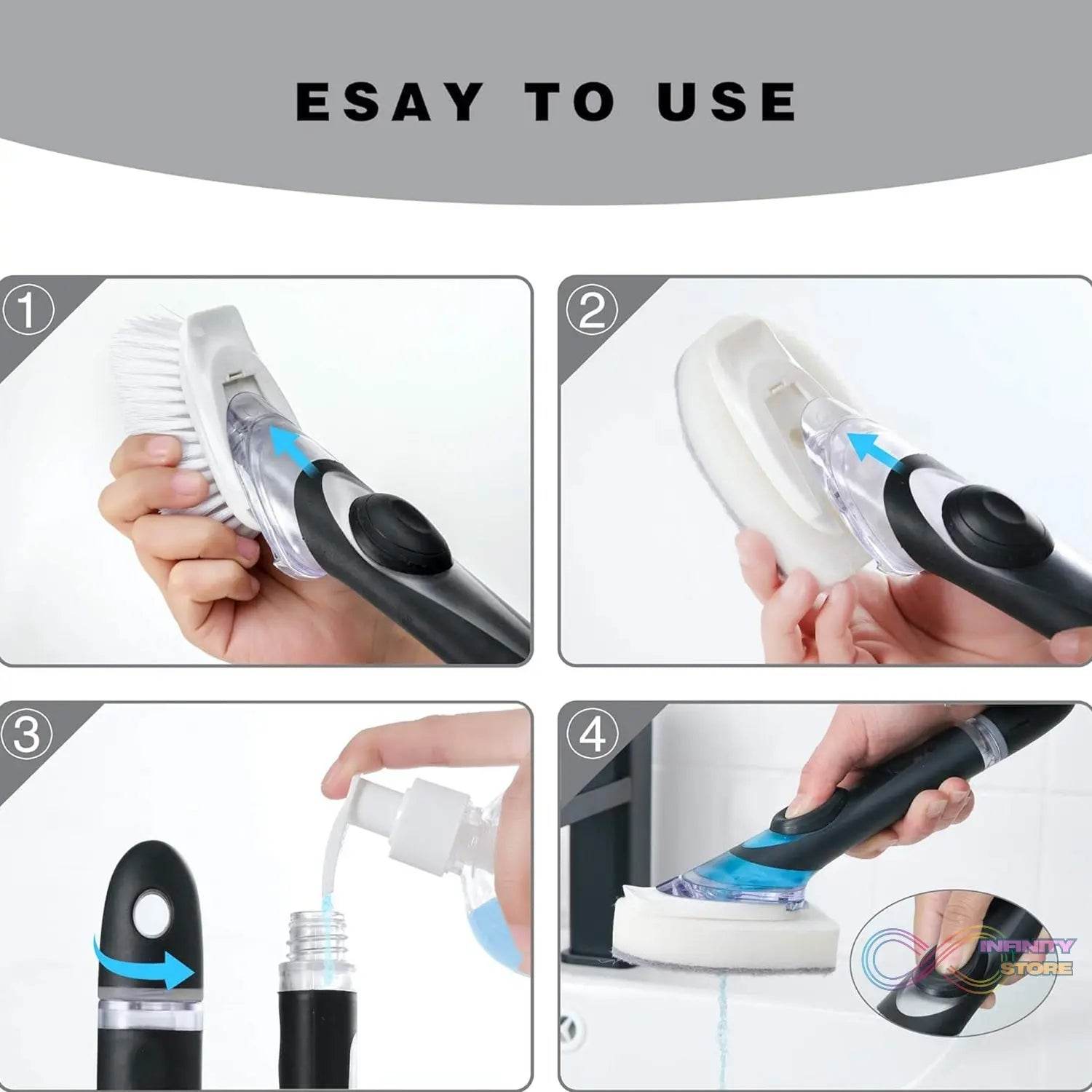 ESAY TO USE

①

②

③

④

INFINITY STORE