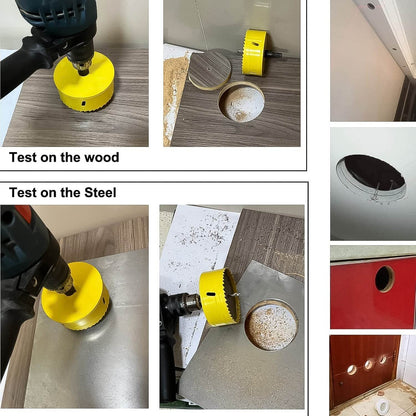 Test on the wood

Test on the Steel