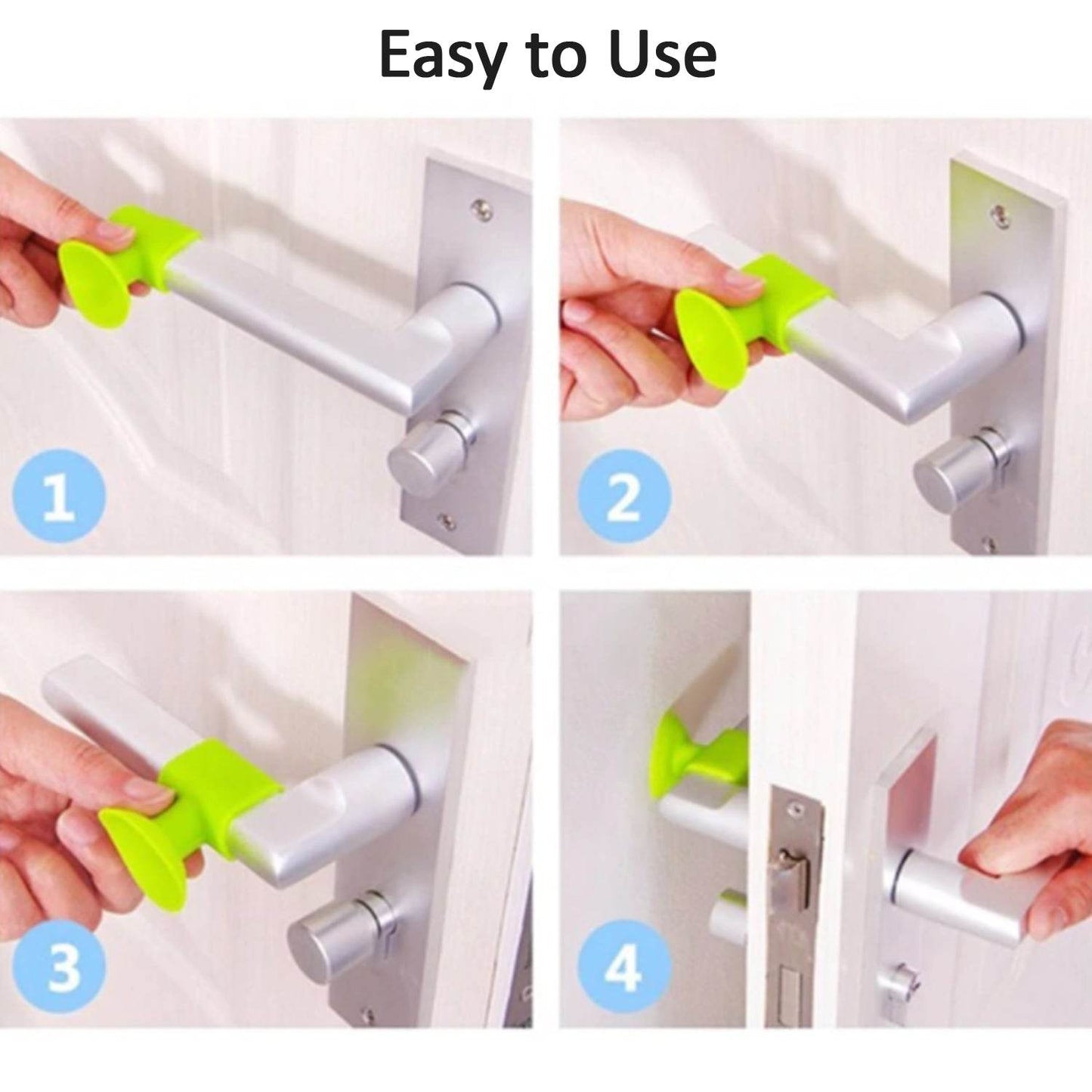 Easy to Use

1

2

3

4