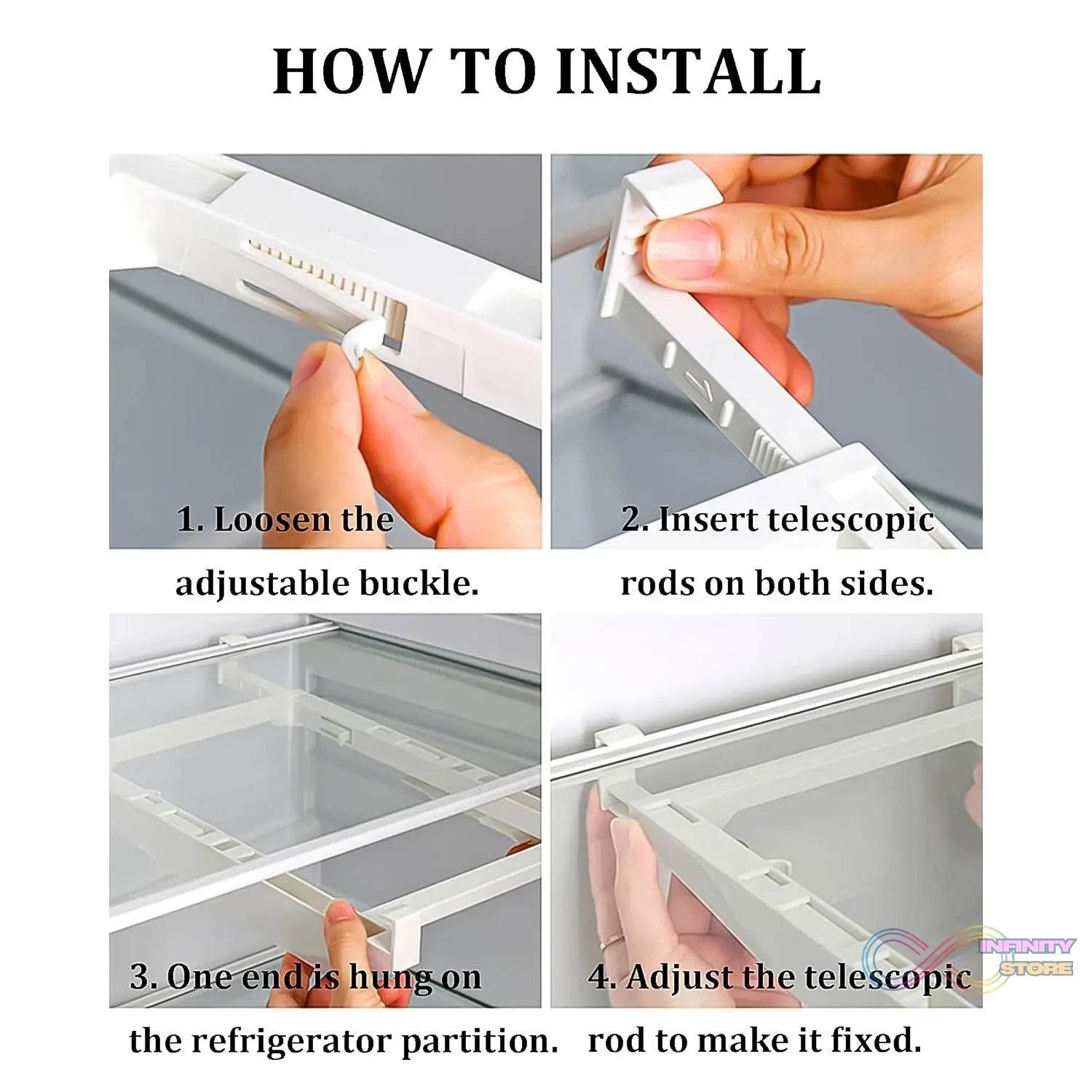 HOW TO INSTALL

1. Loosen the adjustable buckle.

2. Insert telescopic rods on both sides.

3. One end is hung on the refrigerator partition.

4. Adjust the telescopic rod to make it fixed.

INFINITY STORE