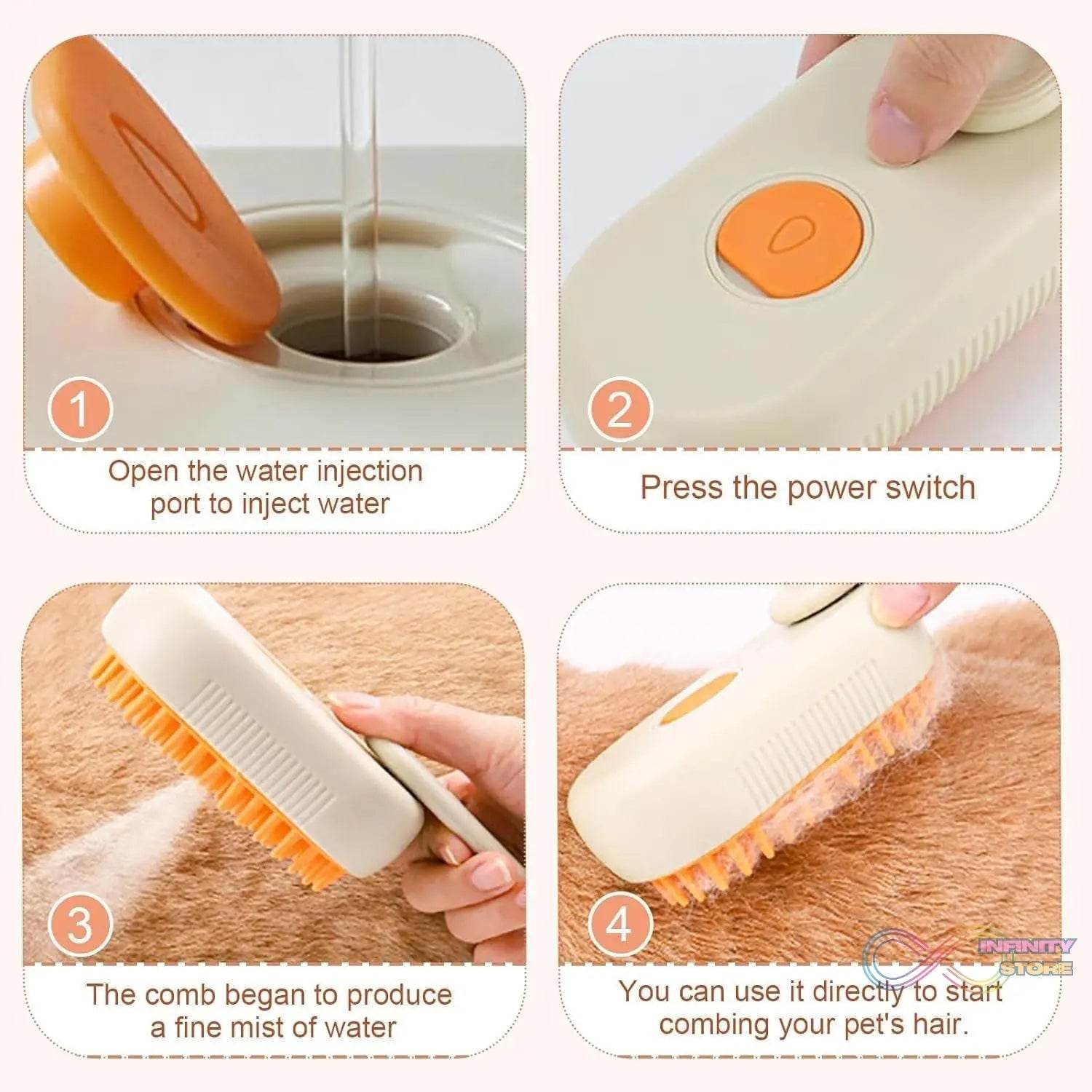 1

Open the water injection port to inject water

2

Press the power switch

3

The comb began to produce a fine mist of water

4

You can use it directly to start combing your pet's hair.

INFINITY STORE