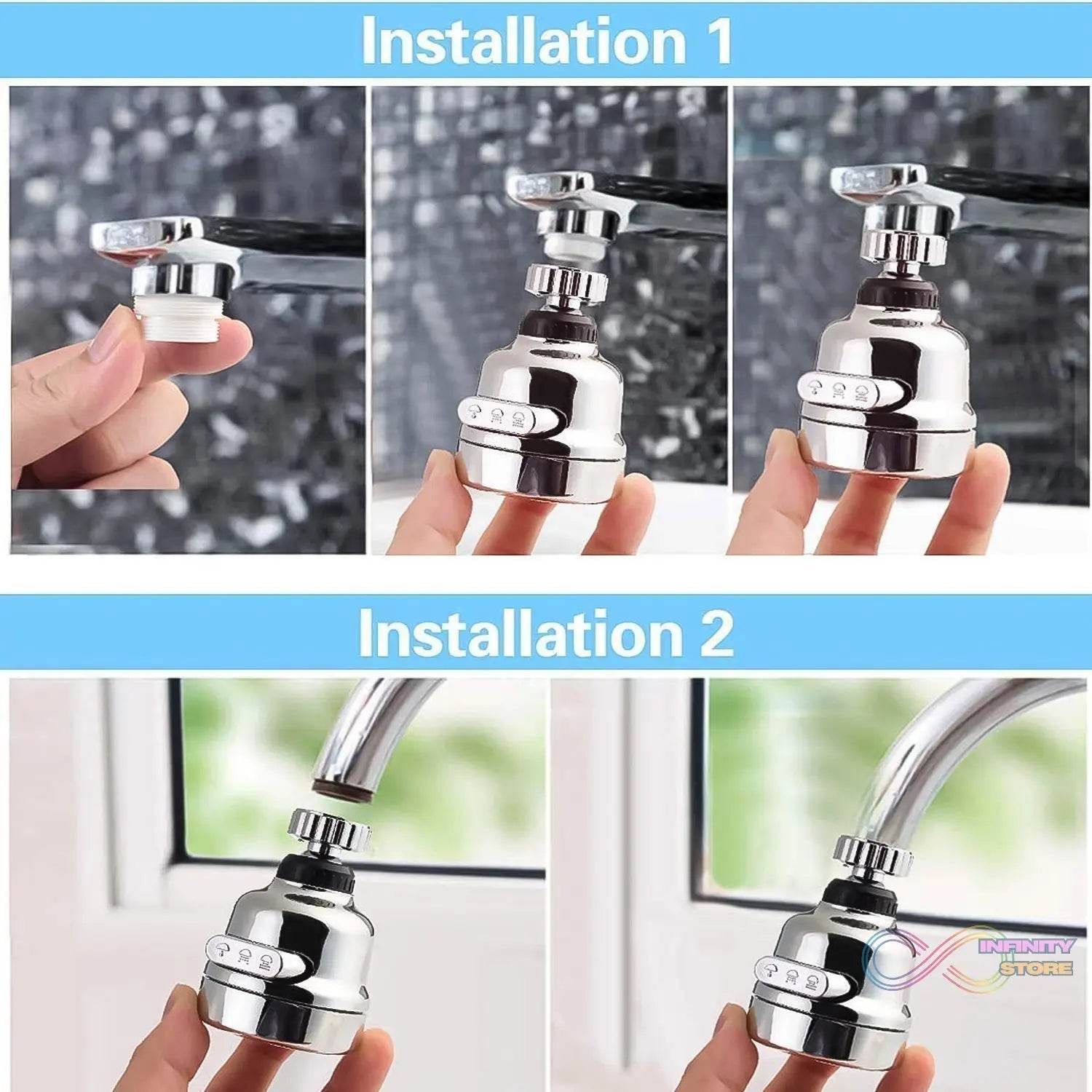 Installation 1

Installation 2

INFINITY STORE