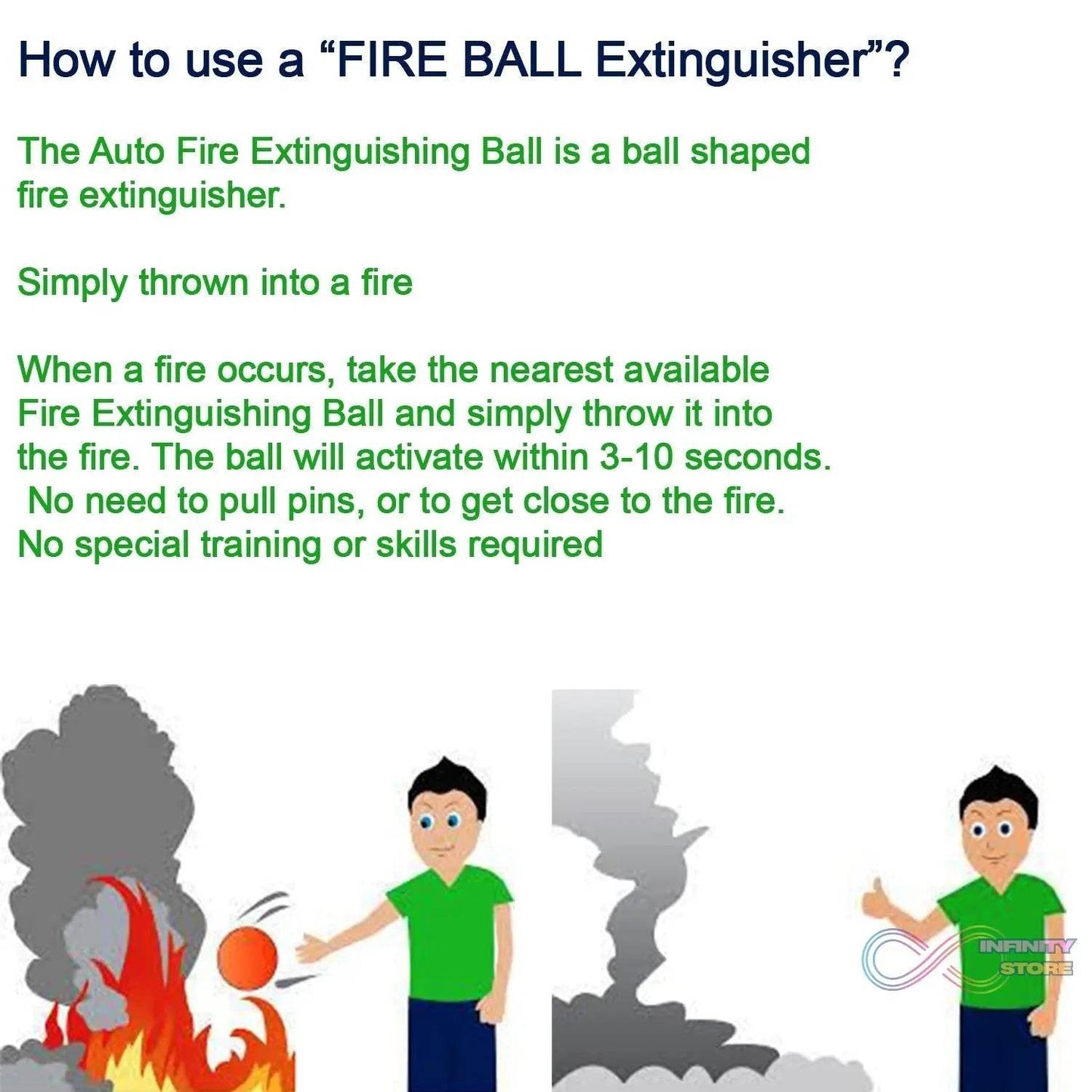 How to use a “FIRE BALL Extinguisher”?

The Auto Fire Extinguishing Ball is a ball shaped fire extinguisher.

Simply thrown into a fire

When a fire occurs, take the nearest available Fire Extinguishing Ball and simply throw it into the fire. The ball will activate within 3-10 seconds. No need to pull pins, or to get close to the fire. No special training or skills required

INFINITY STORE