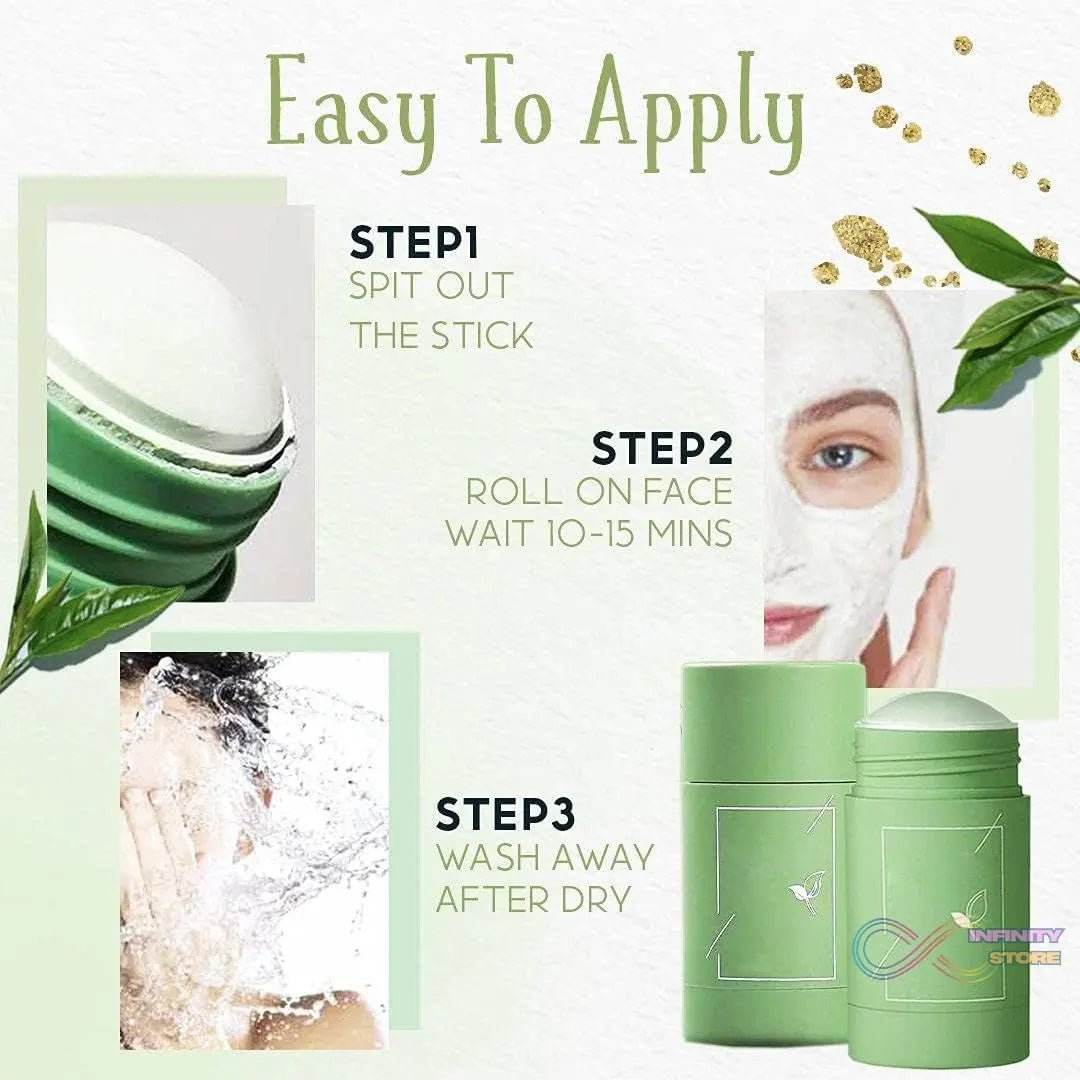 Easy To Apply

STEP1
SPIT OUT THE STICK

STEP2
ROLL ON FACE WAIT 10-15 MINS

STEP3
WASH AWAY AFTER DRY

INFINITY STORE