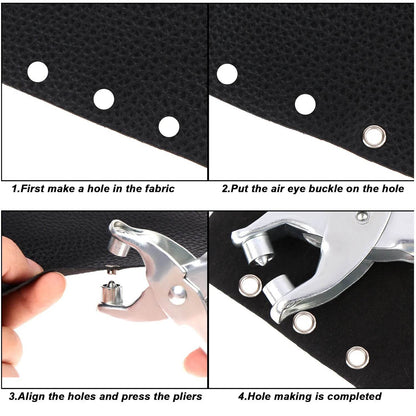 1.First make a hole in the fabric

2.Put the air eye buckle on the hole

3.Align the holes and press the pliers

4.Hole making is completed