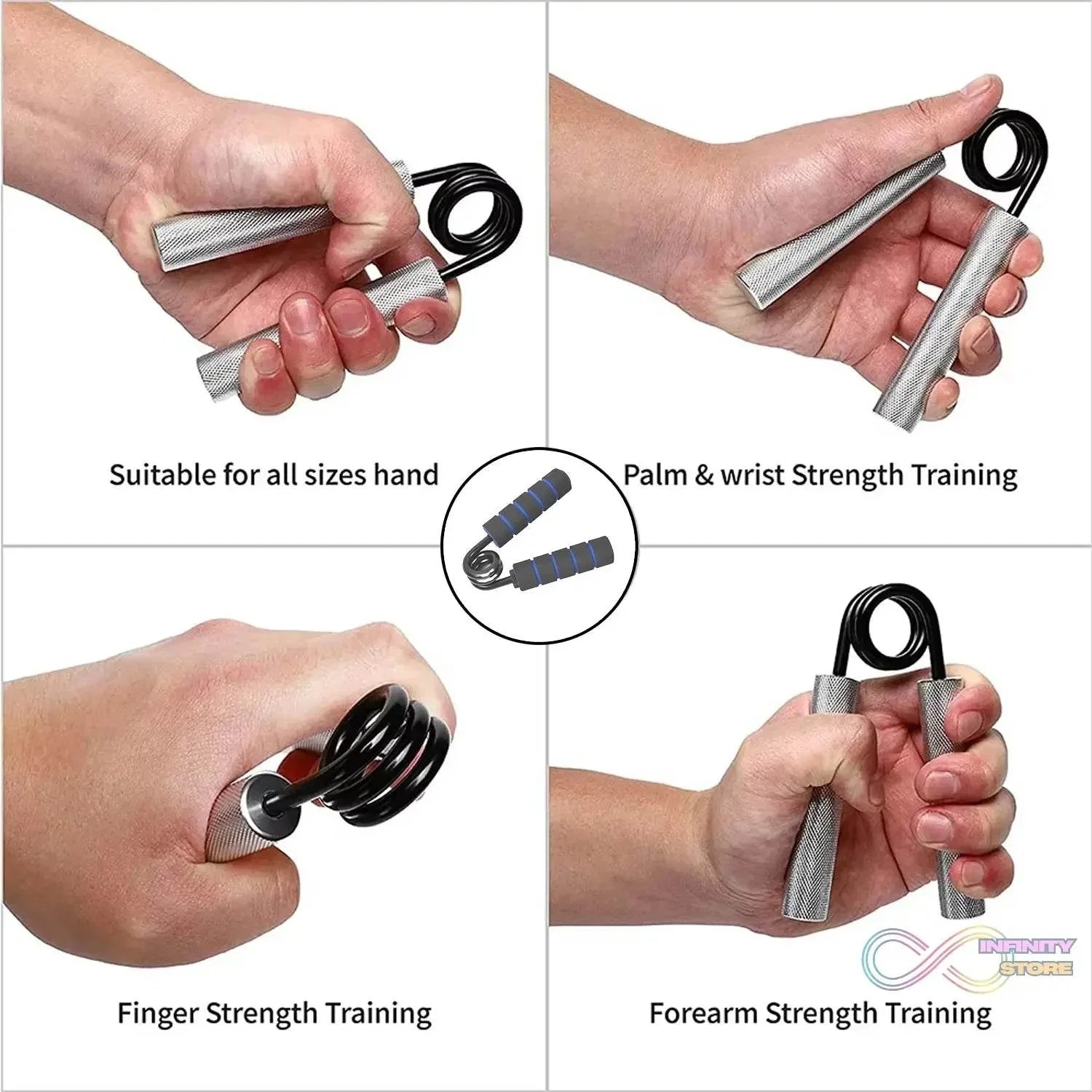 Suitable for all sizes hand

Palm & wrist Strength Training

Finger Strength Training

Forearm Strength Training

INFINITY STORE