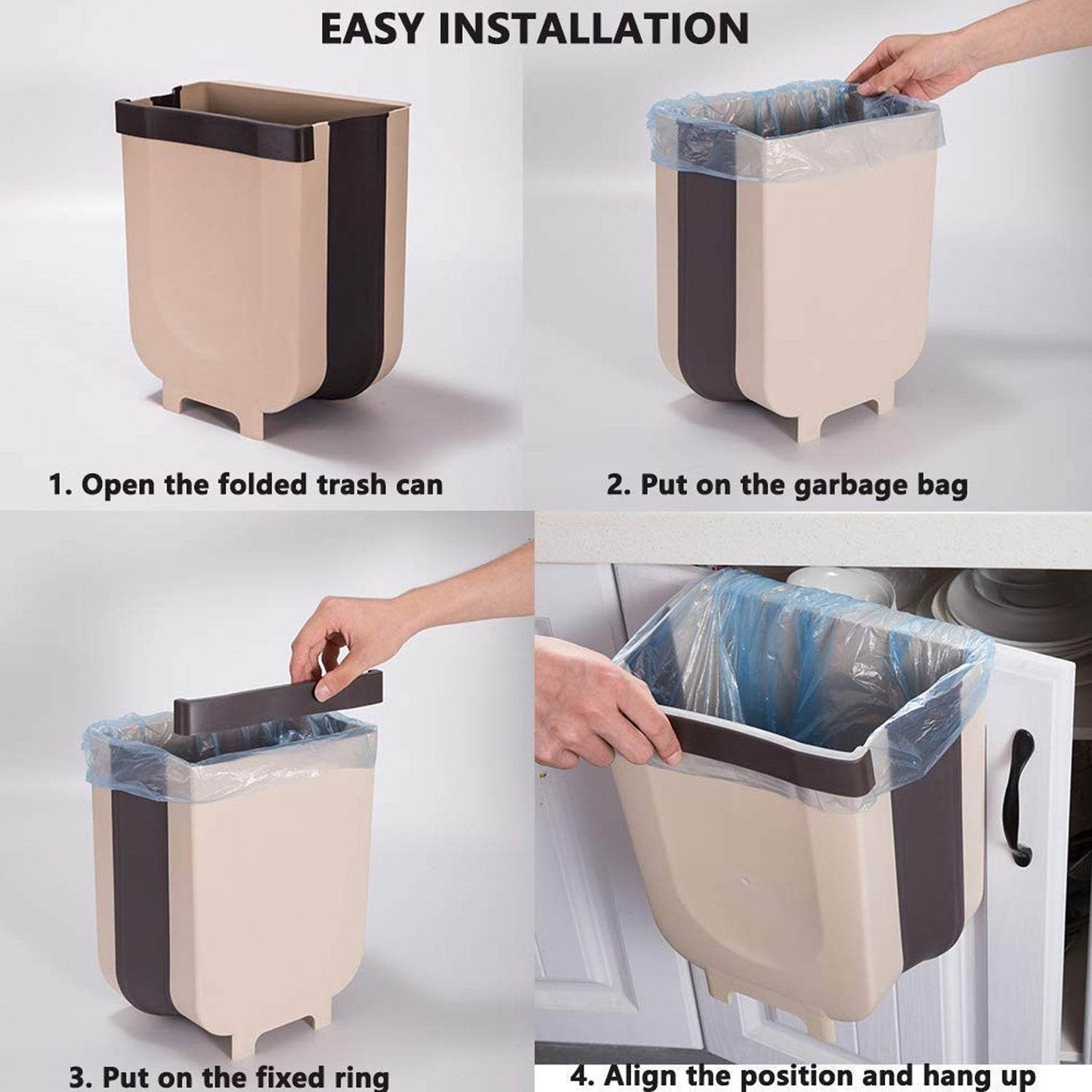 EASY INSTALLATION

1. Open the folded trash can

2. Put on the garbage bag

3. Put on the fixed ring

4. Align the position and hang up