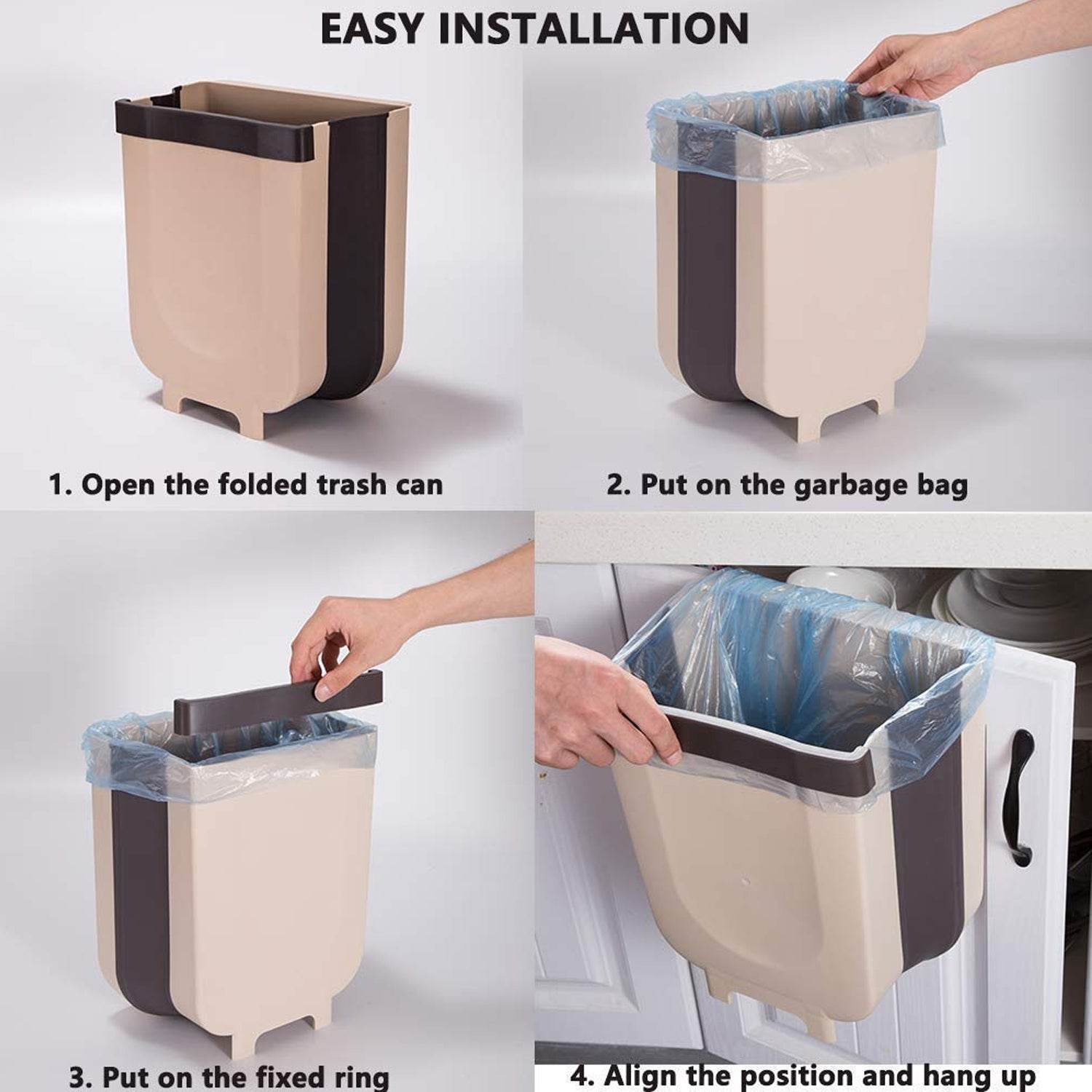 EASY INSTALLATION

1. Open the folded trash can

2. Put on the garbage bag

3. Put on the fixed ring

4. Align the position and hang up