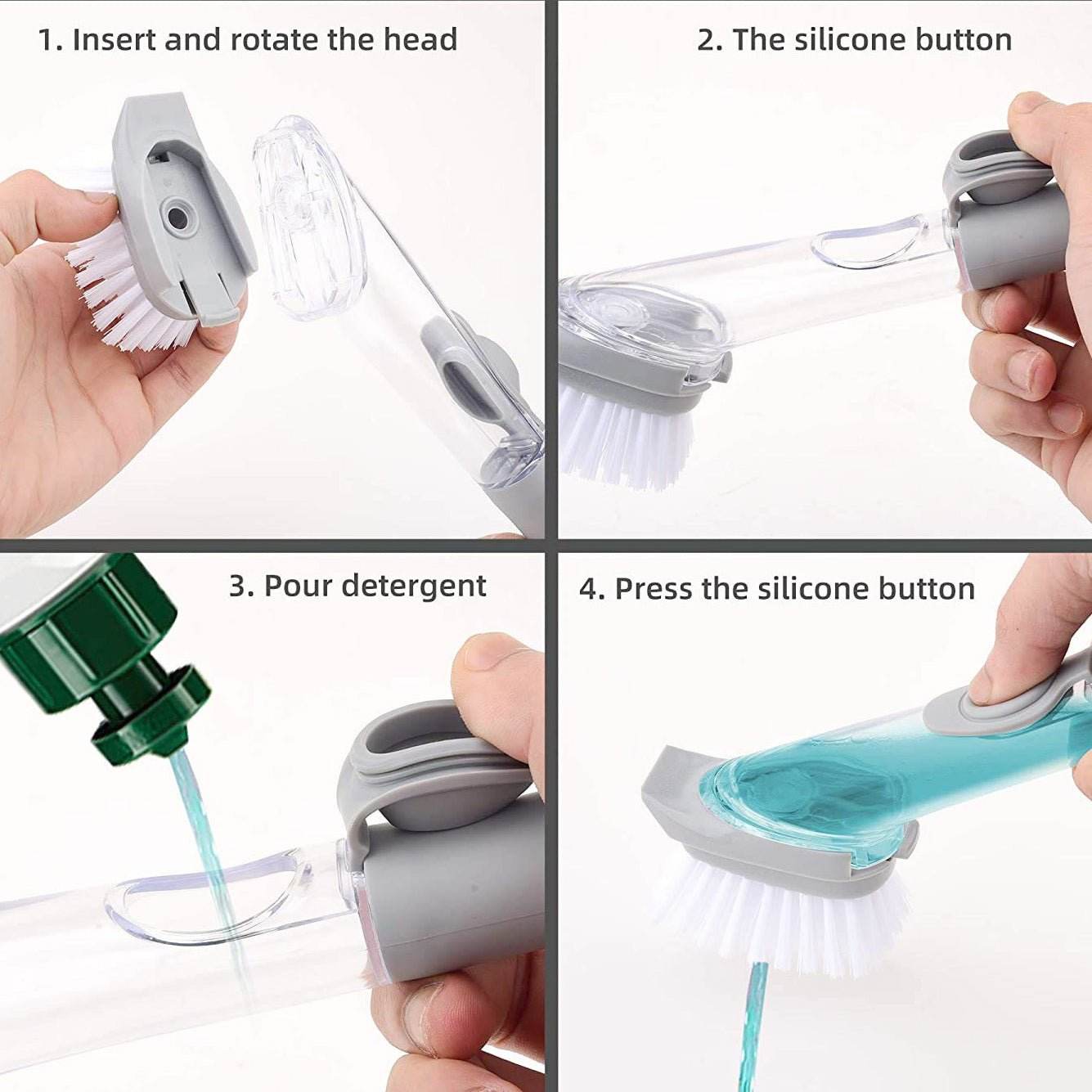 1. Insert and rotate the head

2. The silicone button

3. Pour detergent

4. Press the silicone button