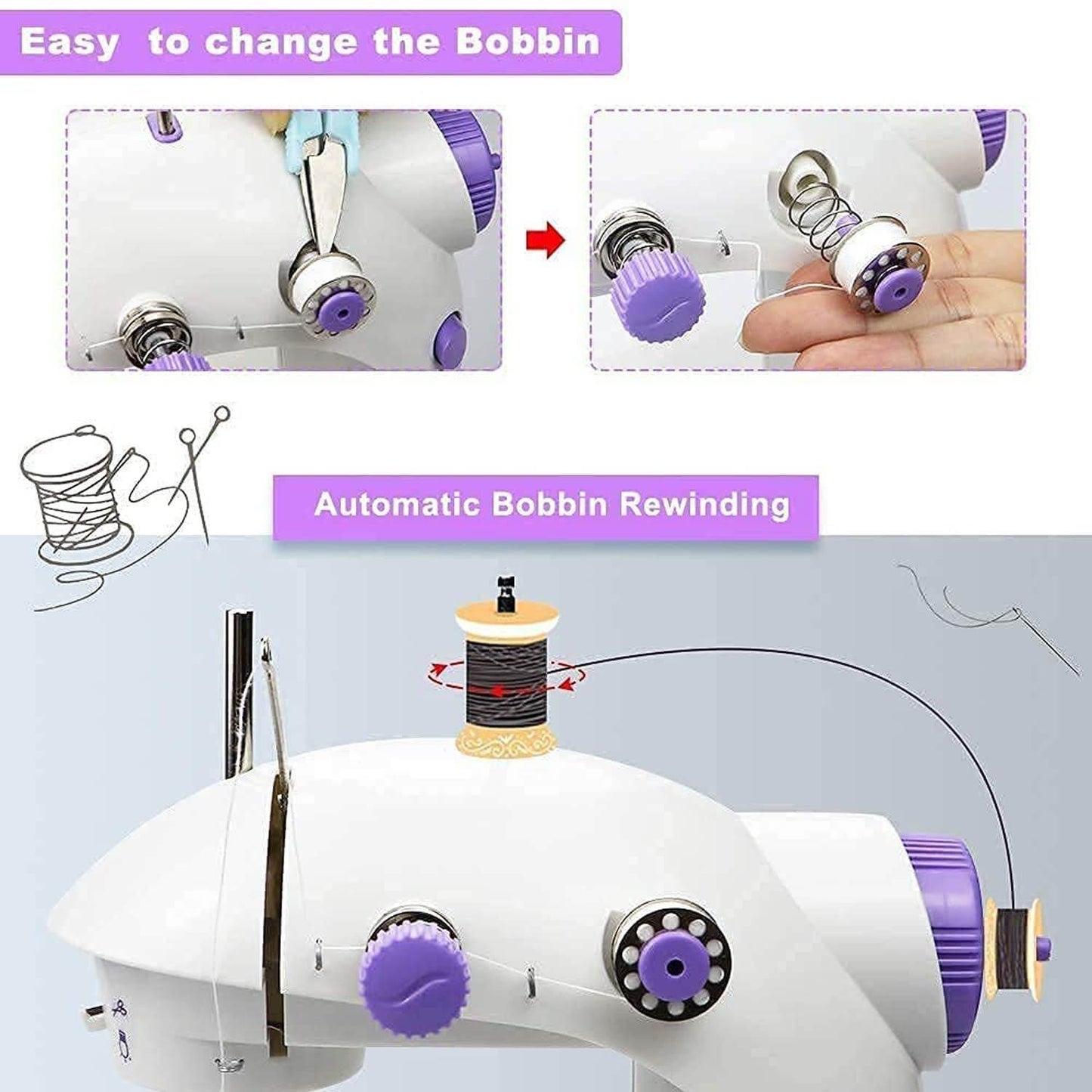 Easy to change the Bobbin

Automatic Bobbin Rewinding