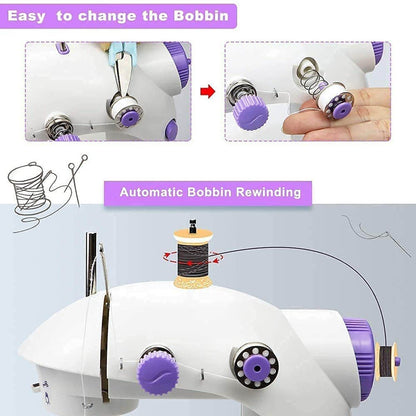 Easy to change the Bobbin

Automatic Bobbin Rewinding