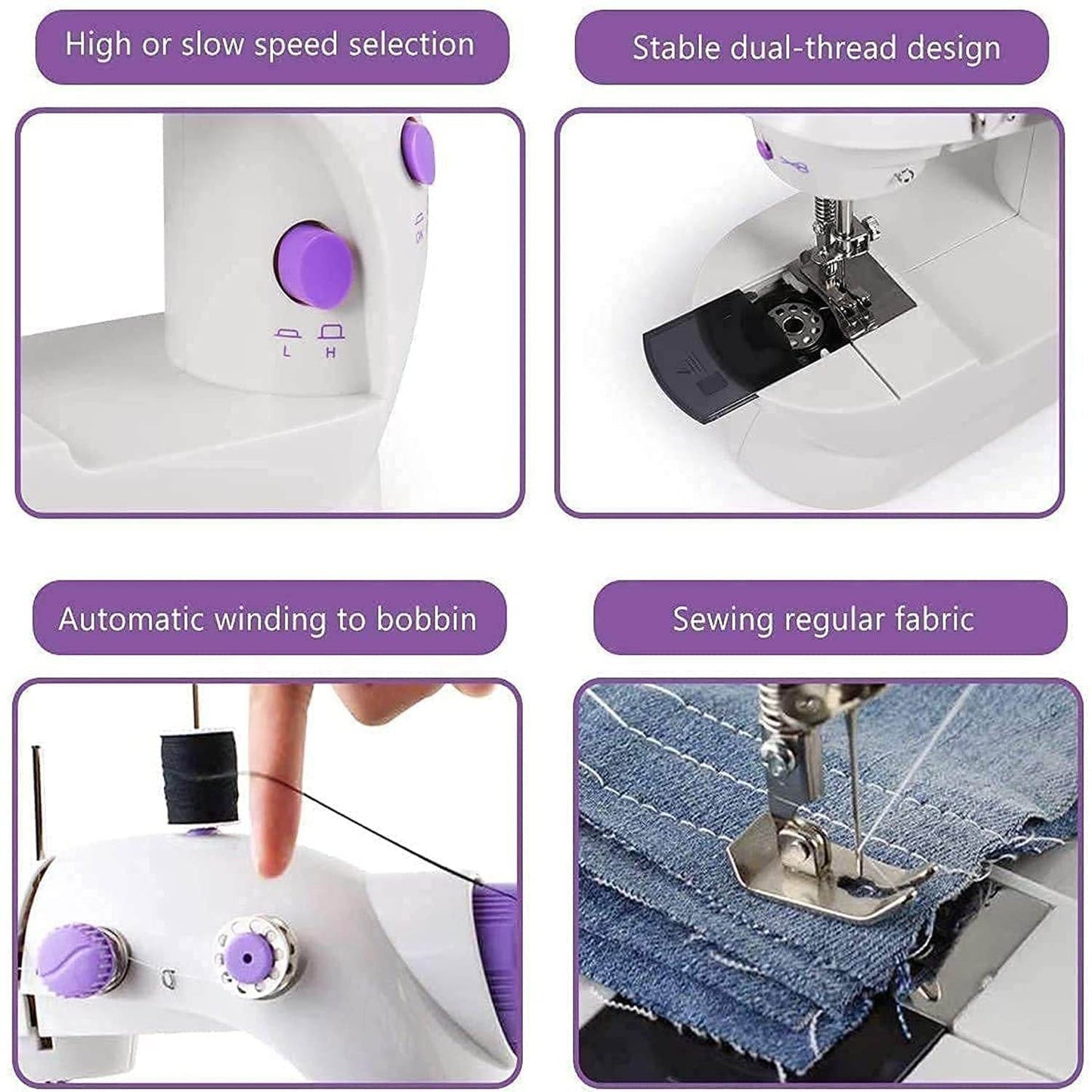 High or slow speed selection

ON

L H

Stable dual-thread design

Automatic winding to bobbin

Sewing regular fabric