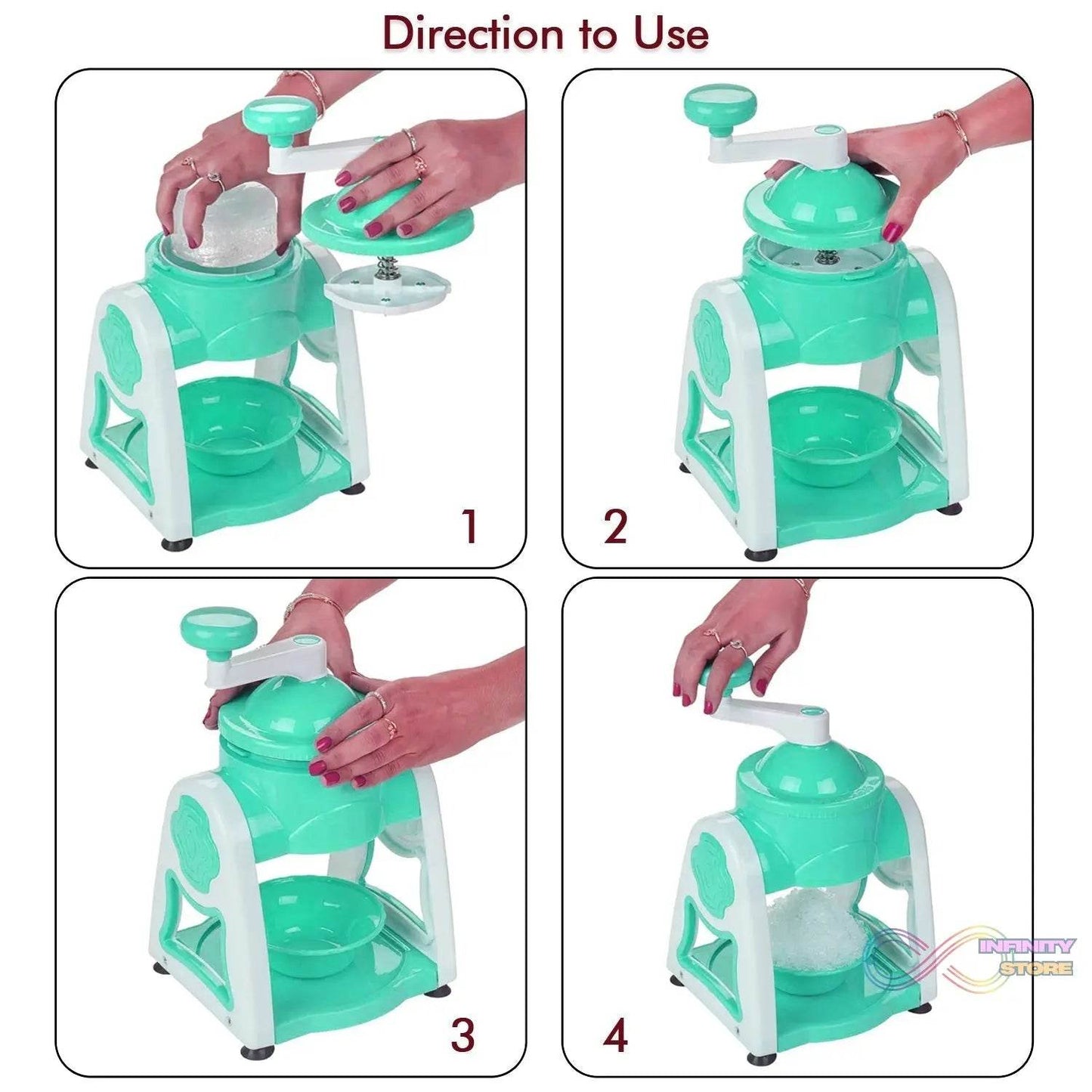 Direction to Use

1

2

3

4

INFINITY STORE