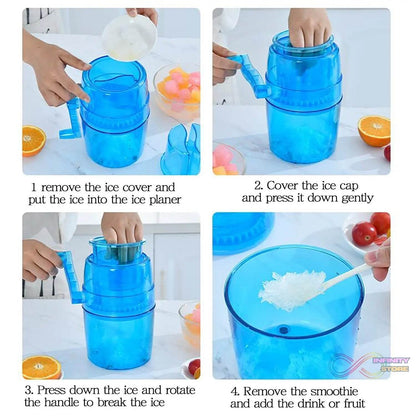 1 remove the ice cover and put the ice into the ice planer

2. Cover the ice cap and press it down gently

3. Press down the ice and rotate the handle to break the ice

4. Remove the smoothie and add the drink or fruit

INFINITY STORE