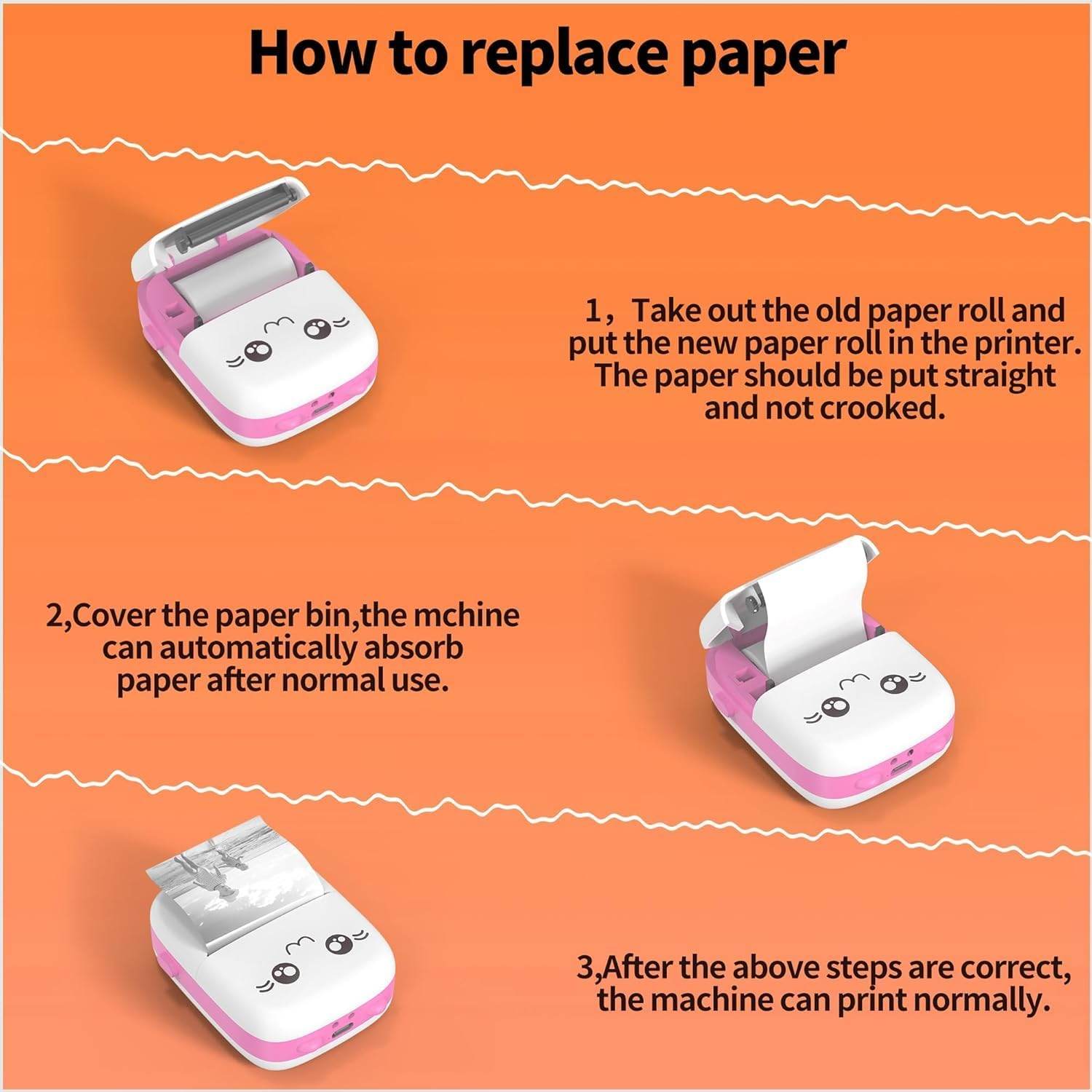 How to replace paper

1，Take out the old paper roll and put the new paper roll in the printer. The paper should be put straight and not crooked.

2,Cover the paper bin,the mchine can automatically absorb paper after normal use.

3,After the above steps are correct, the machine can print normally.