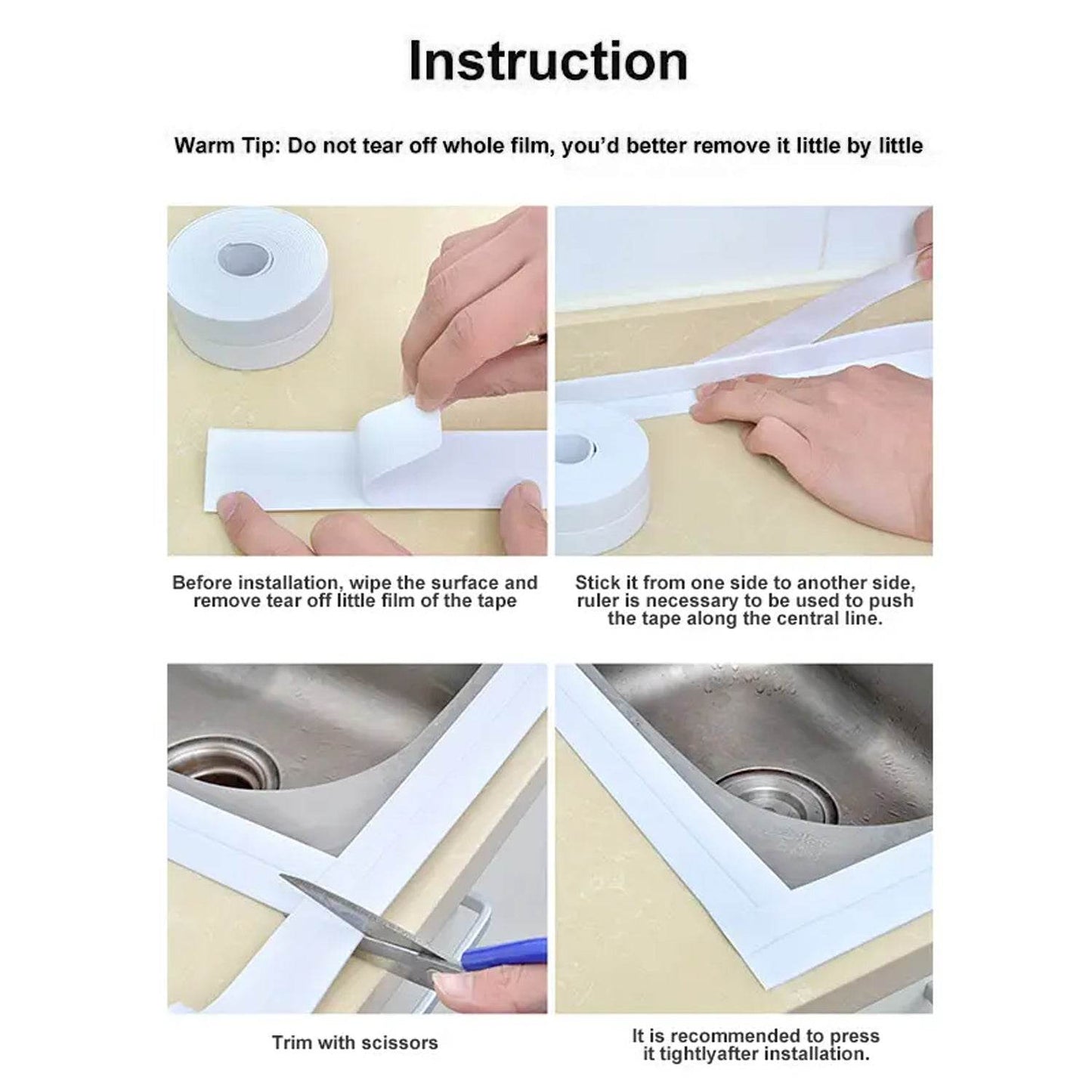 Instruction

Warm Tip: Do not tear off whole film, you'd better remove it little by little

Before installation, wipe the surface and remove tear off little film of the tape

Stick it from one side to another side, ruler is necessary to be used to push the tape along the central line.

Trim with scissors

It is recommended to press it tightlyafter installation.