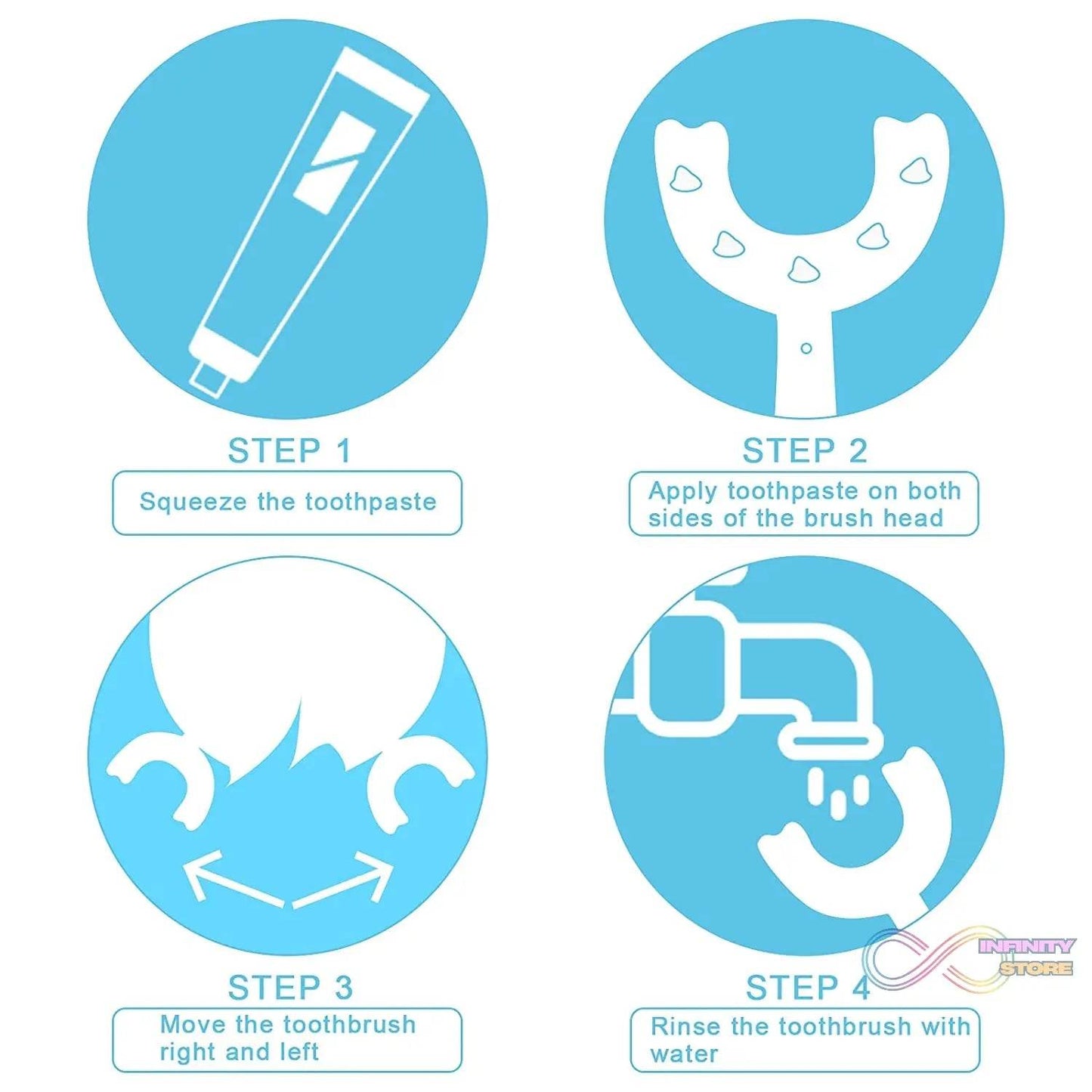 STEP 1
Squeeze the toothpaste

STEP 2
Apply toothpaste on both sides of the brush head

STEP 3
Move the toothbrush right and left

STEP 4
Rinse the toothbrush with water

INFINITY STORE