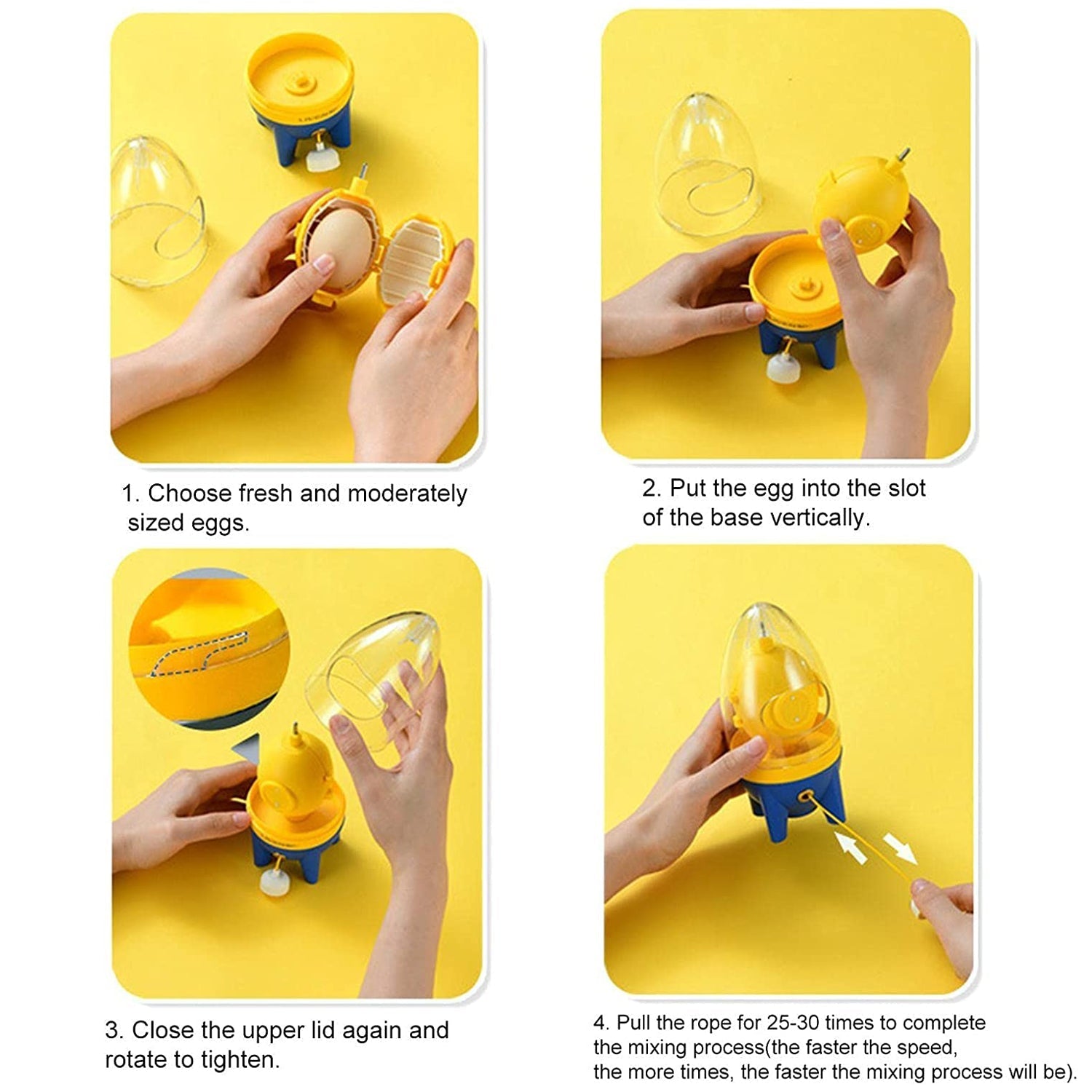 1. Choose fresh and moderately sized eggs.

2. Put the egg into the slot of the base vertically.

3. Close the upper lid again and rotate to tighten.

4. Pull the rope for 25-30 times to complete the mixing process(the faster the speed, the more times, the faster the mixing process will be).