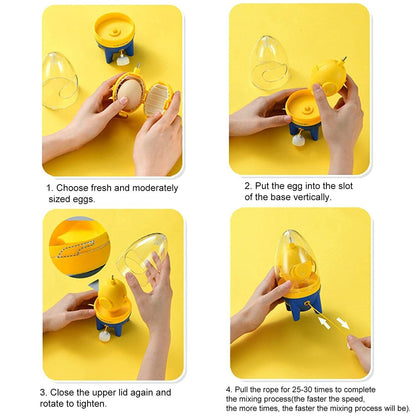 1. Choose fresh and moderately sized eggs.

2. Put the egg into the slot of the base vertically.

3. Close the upper lid again and rotate to tighten.

4. Pull the rope for 25-30 times to complete the mixing process(the faster the speed, the more times, the faster the mixing process will be).