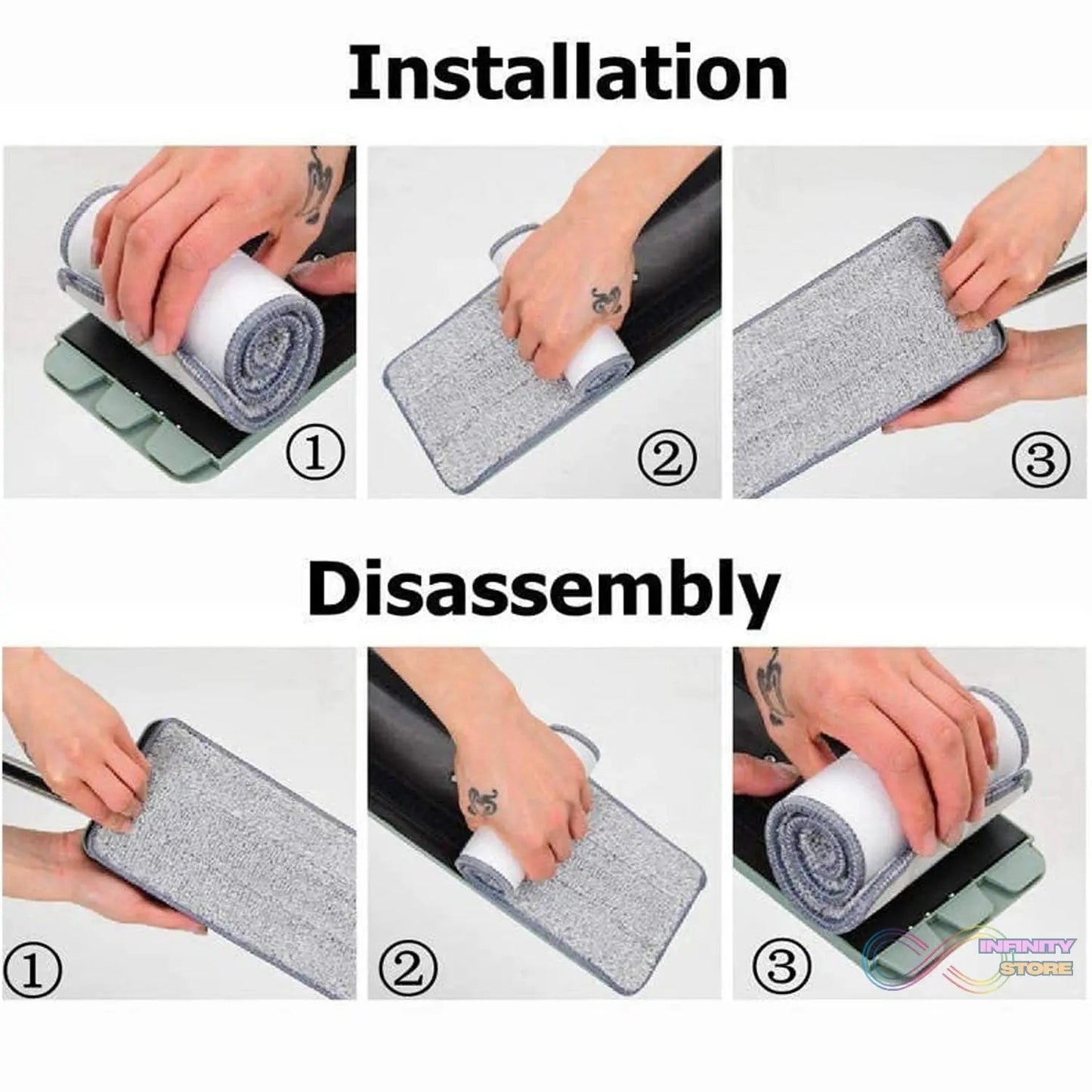 Installation

①

②

③

Disassembly

①

②

③

INFINITY STORE